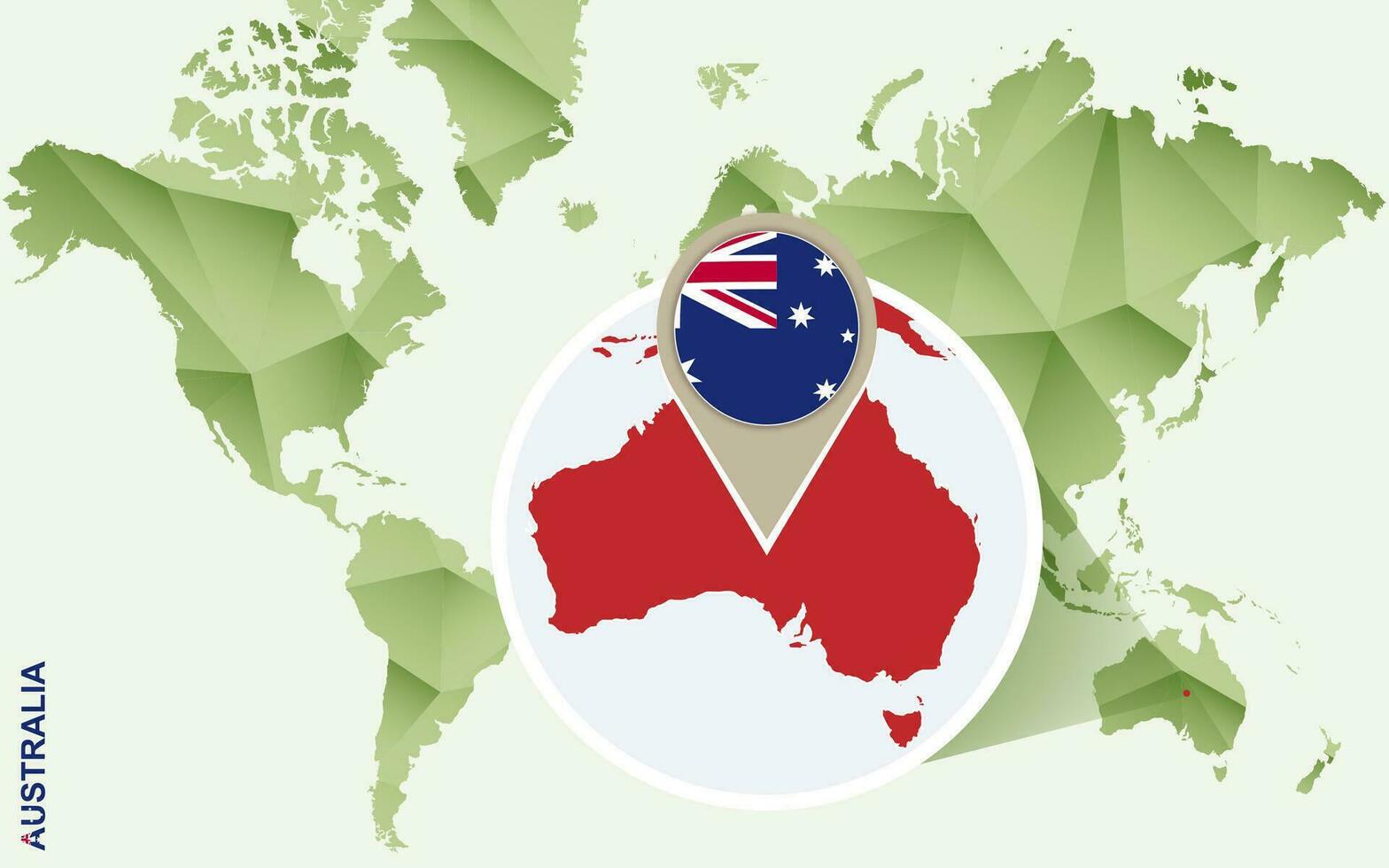 AUSTRALIA