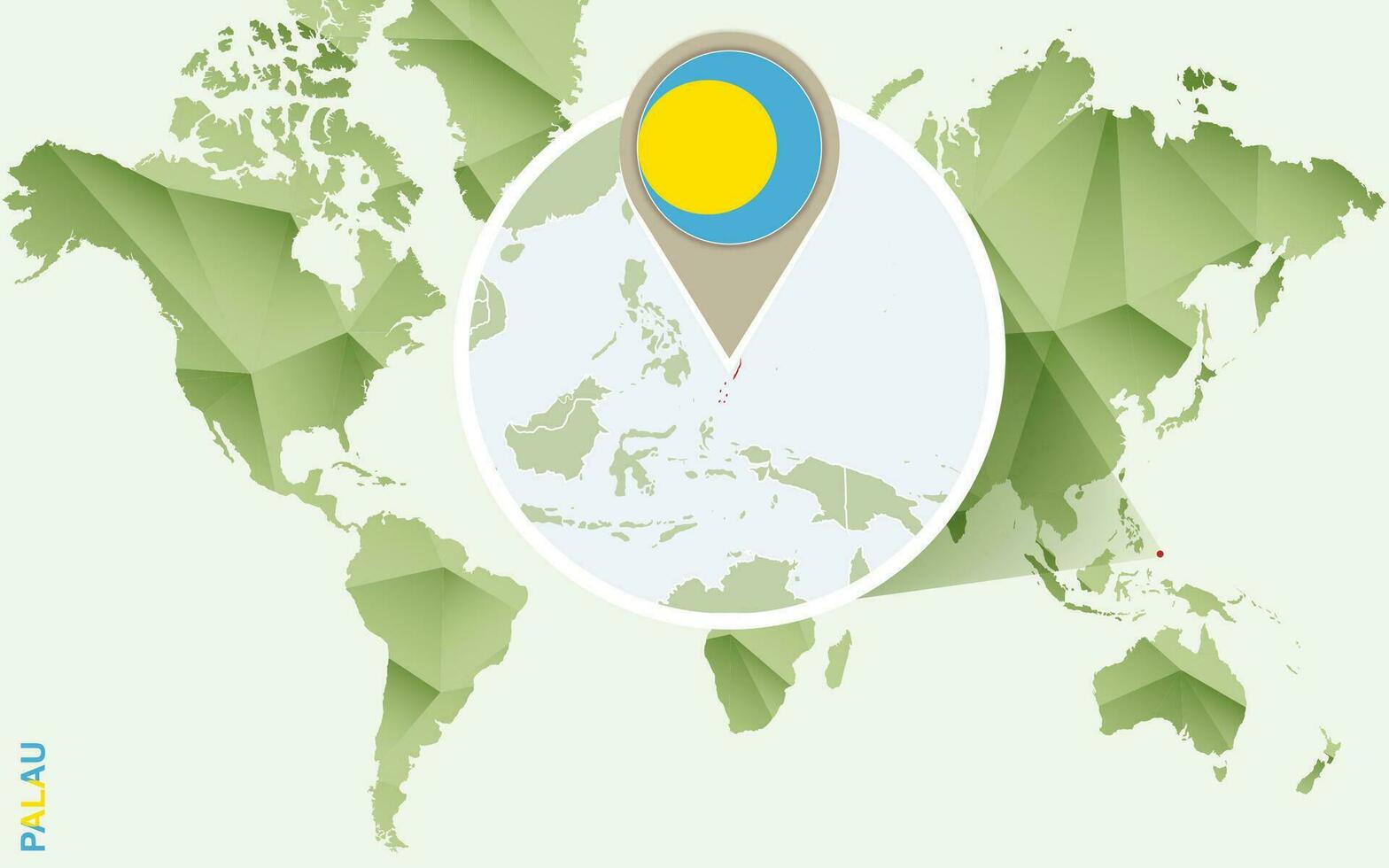 PALAU