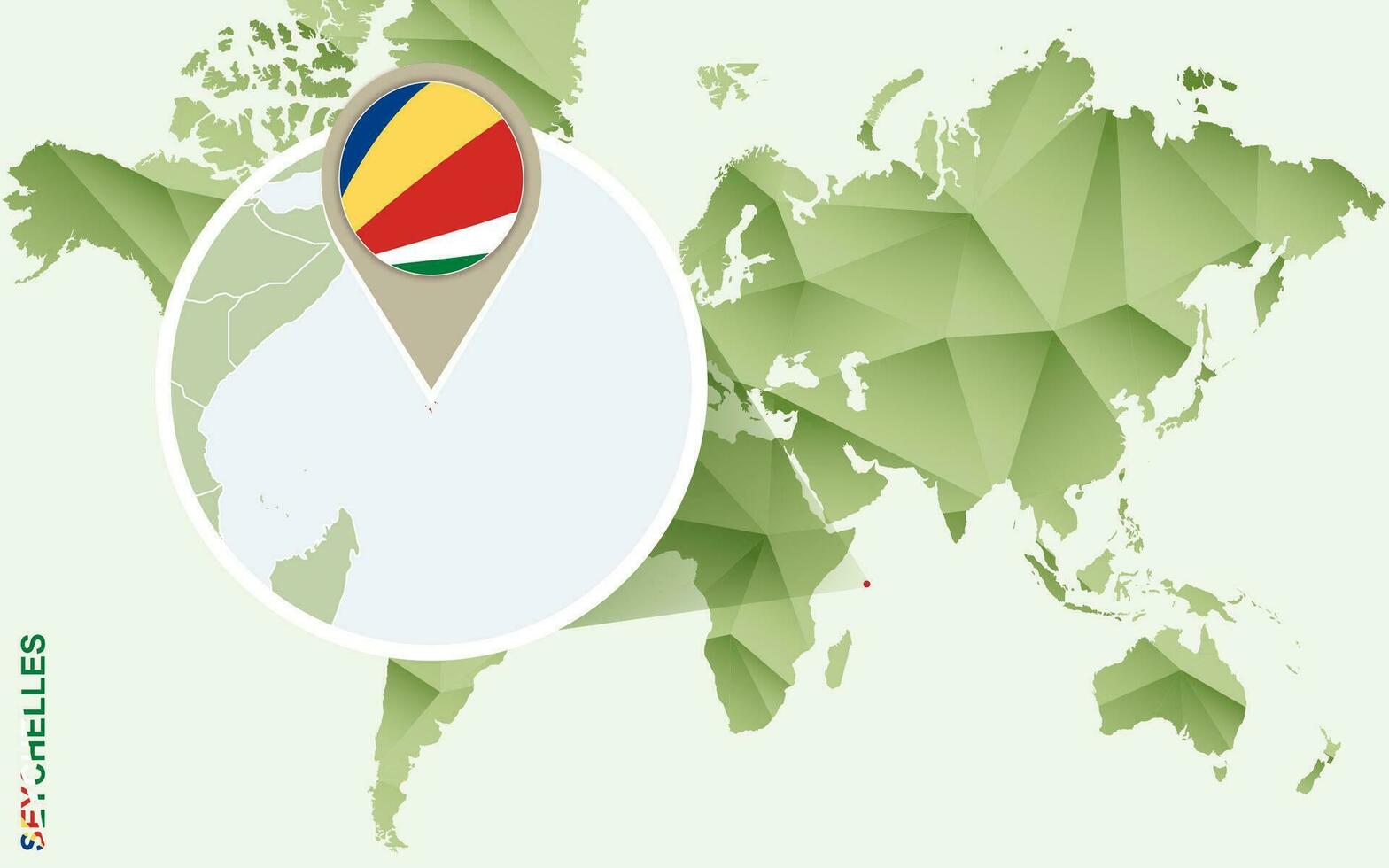 SEYCHELLES