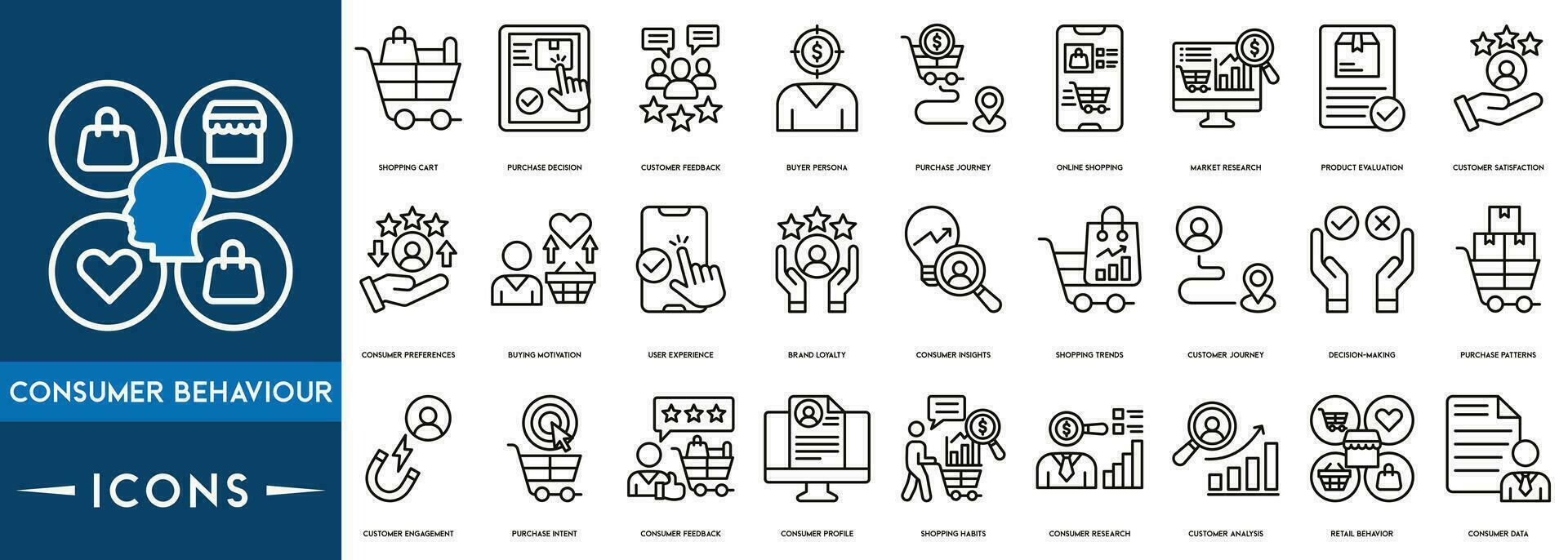 CONSUMER BEHAVIOUR

ICONS

SHOPPING CART

PURCHASE DECISION

CUSTOMER FEEDBACK

BUYER PERSONA

PURCHASE JOURNEY

ONLINE SHOPPING

MARKET RESEARCH

PRODUCT EVALUATION

CUSTOMER SATISFACTION

CONSUMER PREFERENCES

BUYING MOTIVATION

USER EXPERIENCE

BRAND LOYALTY

CONSUMER INSIGHTS

SHOPPING TRENDS

CUSTOMER JOURNEY

DECISION-MAKING

PURCHASE PATTERNS

CUSTOMER ENGAGEMENT

PURCHASE INTENT

CONSUMER FEEDBACK

CONSUMER PROFILE

SHOPPING HABITS

CONSUMER RESEARCH

CUSTOMER ANALYSIS

RETAIL BEHAVIOR

CONSUMER DATA