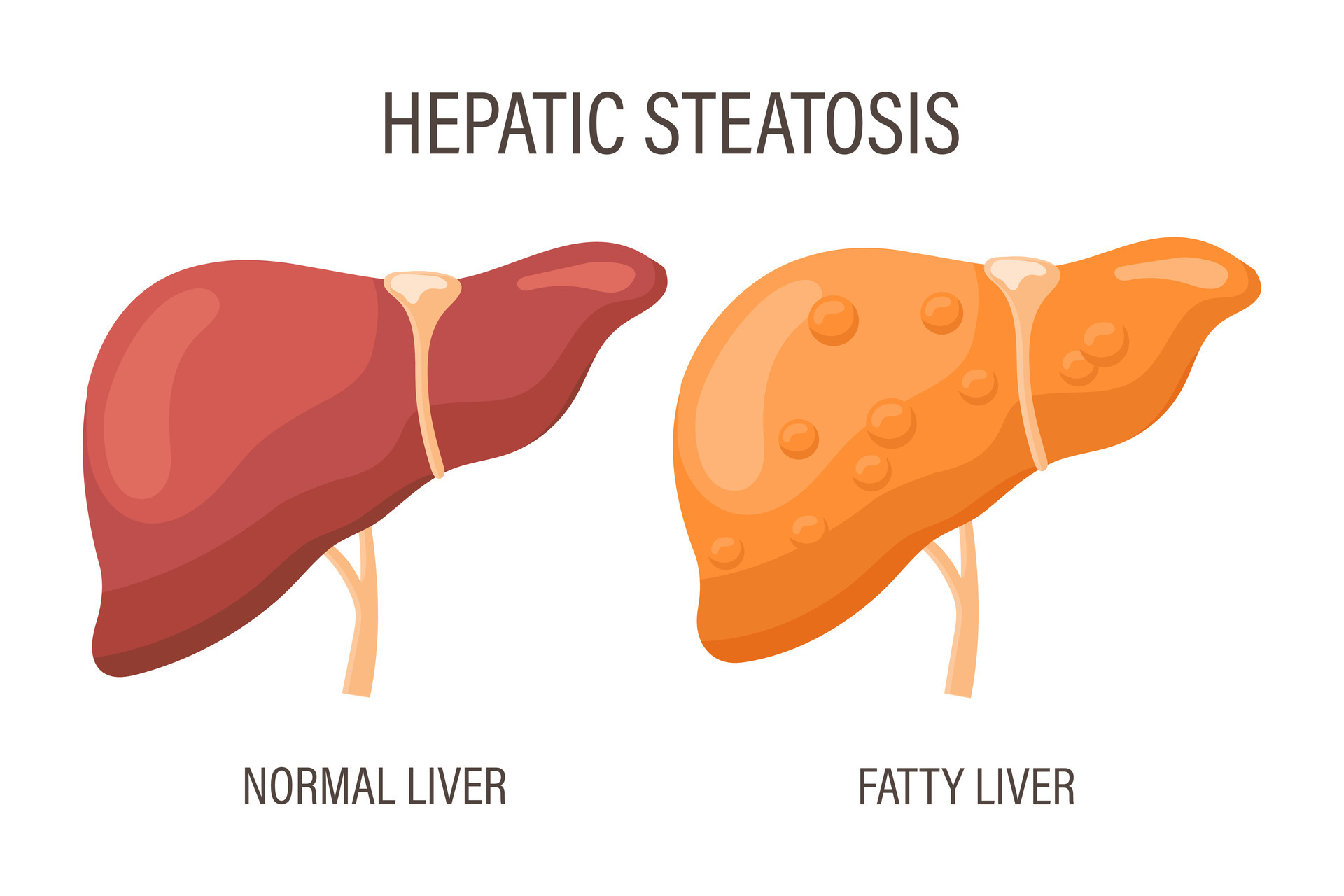 HEPATIC STEATOSIS

NORMAL LIVER

FATTY LIVER