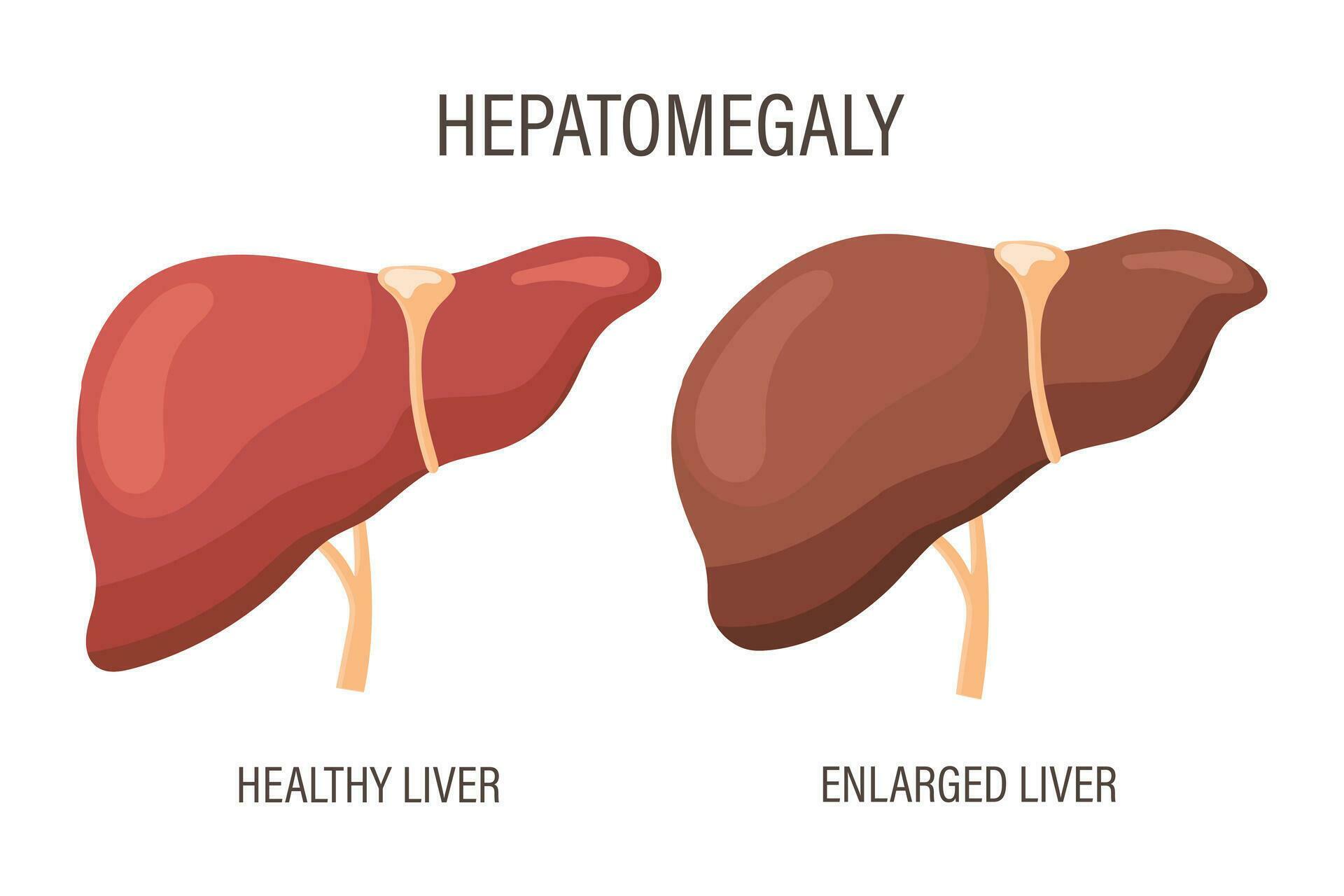 HEPATOMEGALY

HEALTHY LIVER

ENLARGED LIVER