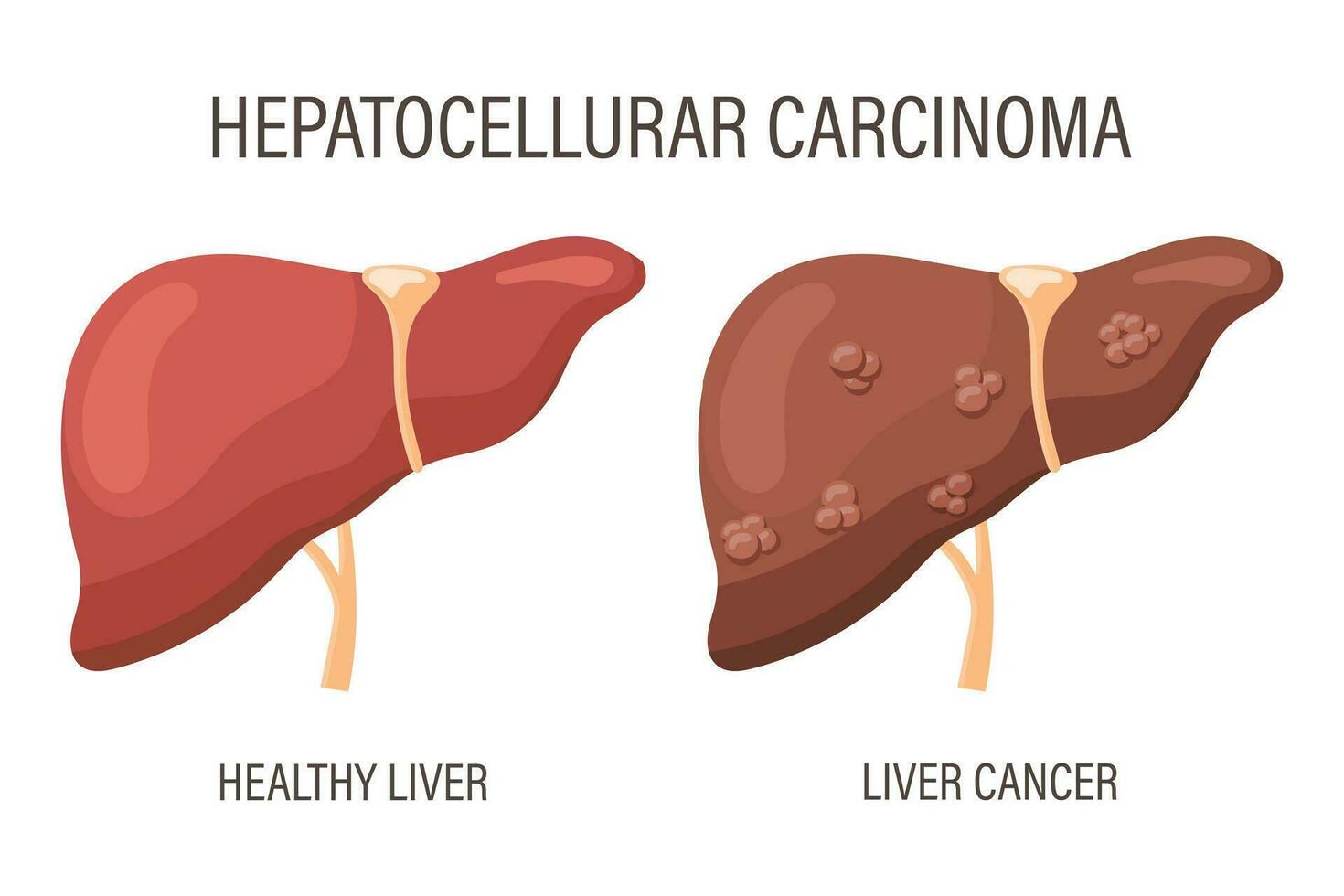 HEPATOCELLURAR CARCINOMA

HEALTHY LIVER

LIVER CANCER