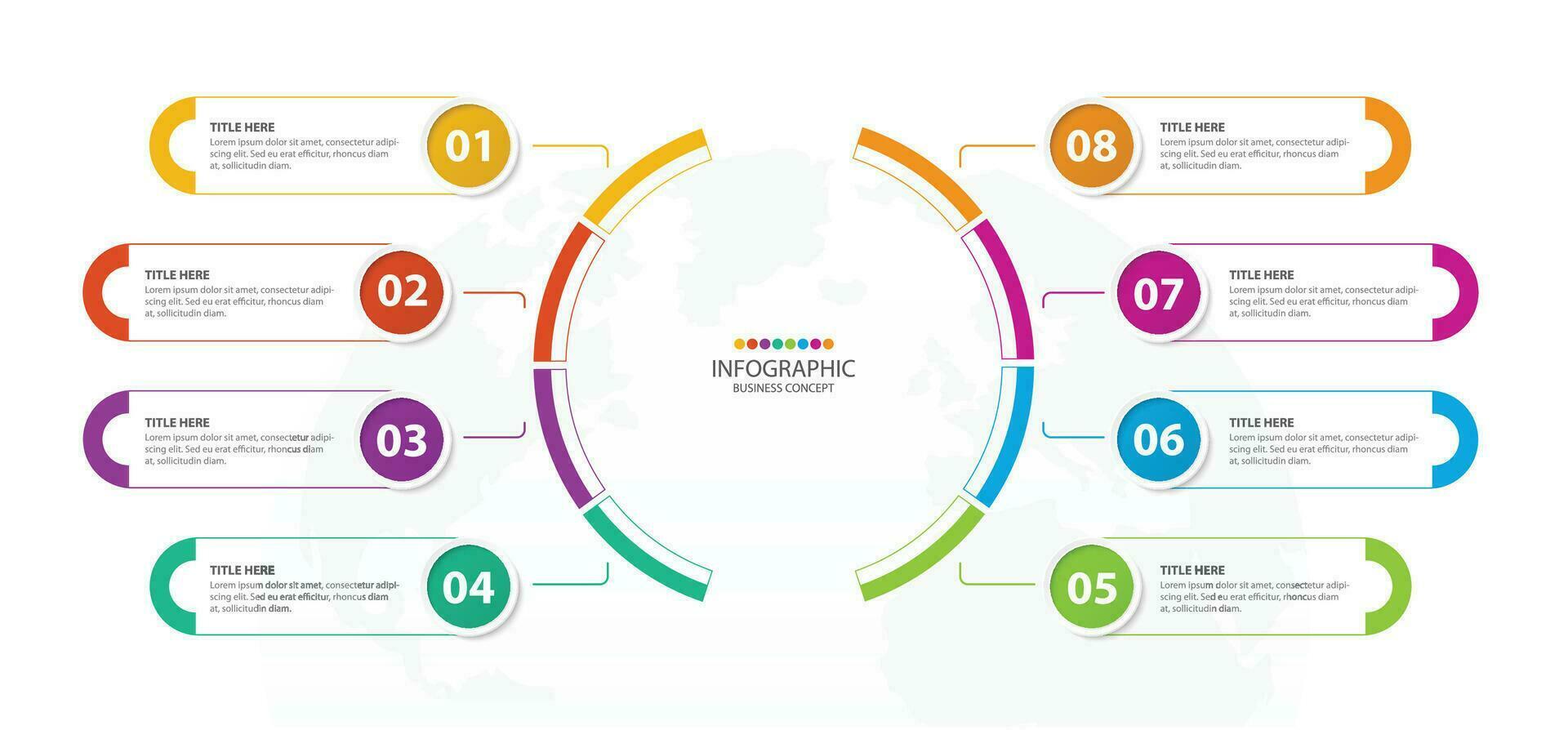 TITLE HERE
Lorem ipsum dolor sit amet, consectetur adipiscing elit. Sed eu erat efficitur, rhoncus diam at, sollicitudin diam.

01

TITLE HERE
Lorem ipsum dolor sit amet, consectetur adipiscing elit. Sed eu erat efficitur, rhoncus diam at, sollicitudin diam.

02

TITLE HERE
Lorem ipsum dolor sit amet, consectetur adipiscing elit. Sed eu erat efficitur, rhoncus diam at, sollicitudin diam.

03

TITLE HERE
Lorem ipsum dolor sit amet, consectetur adipiscing elit. Sed eu erat efficitur, rhoncus diam at, sollicitudin diam.

04

INFOGRAPHIC
BUSINESS CONCEPT

08

TITLE HERE
Lorem ipsum dolor sit amet, consectetur adipiscing elit. Sed eu erat efficitur, rhoncus diam at, sollicitudin diam.

07

TITLE HERE
Lorem ipsum dolor sit amet, consectetur adipiscing elit. Sed eu erat efficitur, rhoncus diam at, sollicitudin diam.

06

TITLE HERE
Lorem ipsum dolor sit amet, consectetur adipiscing elit. Sed eu erat efficitur, rhoncus diam at, sollicitudin diam.

05

TITLE HERE
Lorem ipsum dolor sit amet, consectetur adipiscing elit. Sed eu erat efficitur, rhoncus diam at, sollicitudin diam.