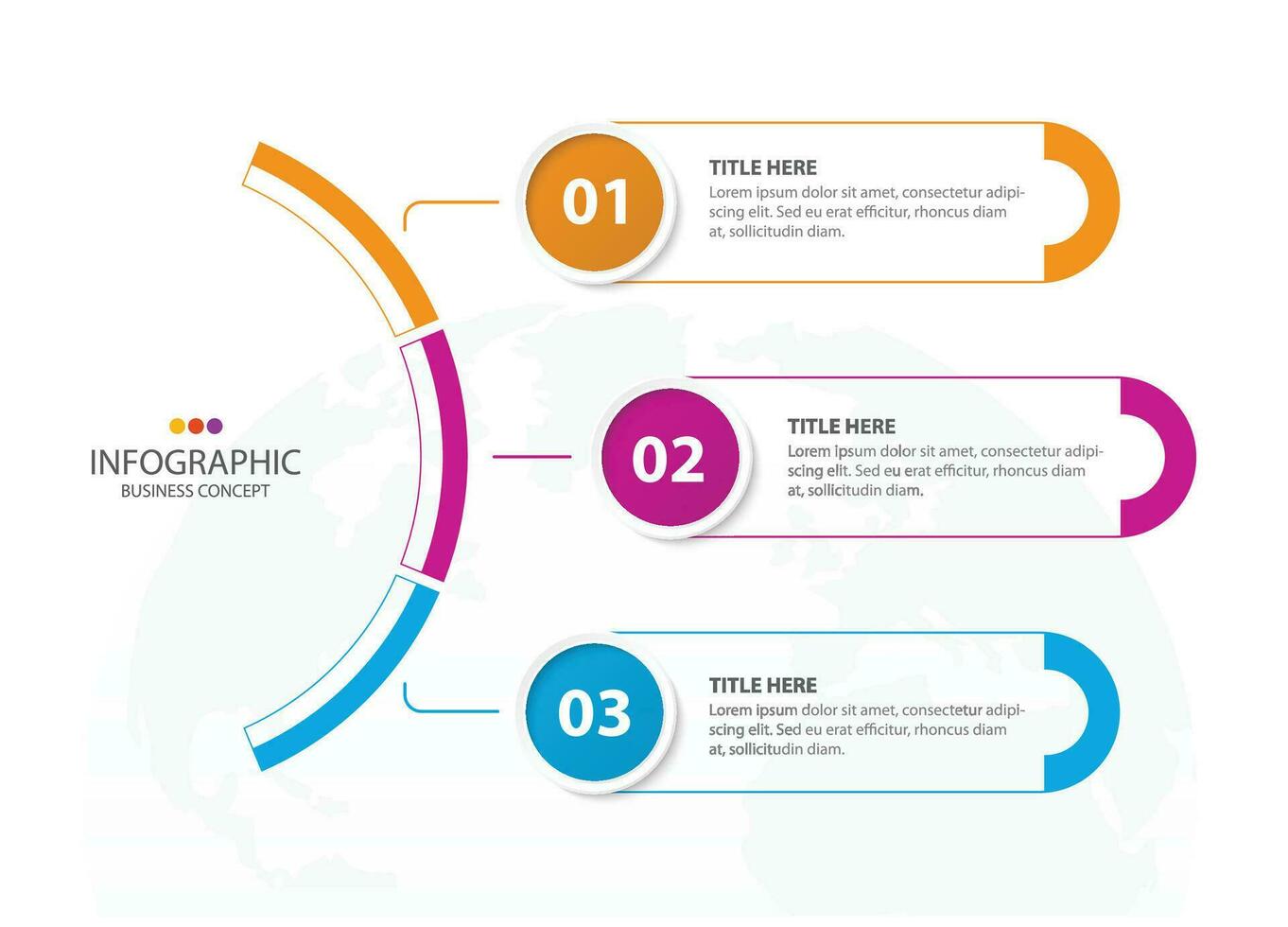 INFOGRAPHIC
BUSINESS CONCEPT

01

TITLE HERE
Lorem ipsum dolor sit amet, consectetur adipiscing elit. Sed eu erat efficitur, rhoncus diam at, sollicitudin diam.

02

TITLE HERE
Lorem ipsum dolor sit amet, consectetur adipiscing elit. Sed eu erat efficitur, rhoncus diam at, sollicitudin diam.

03

TITLE HERE
Lorem ipsum dolor sit amet, consectetur adipiscing elit. Sed eu erat efficitur, rhoncus diam at, sollicitudin diam.