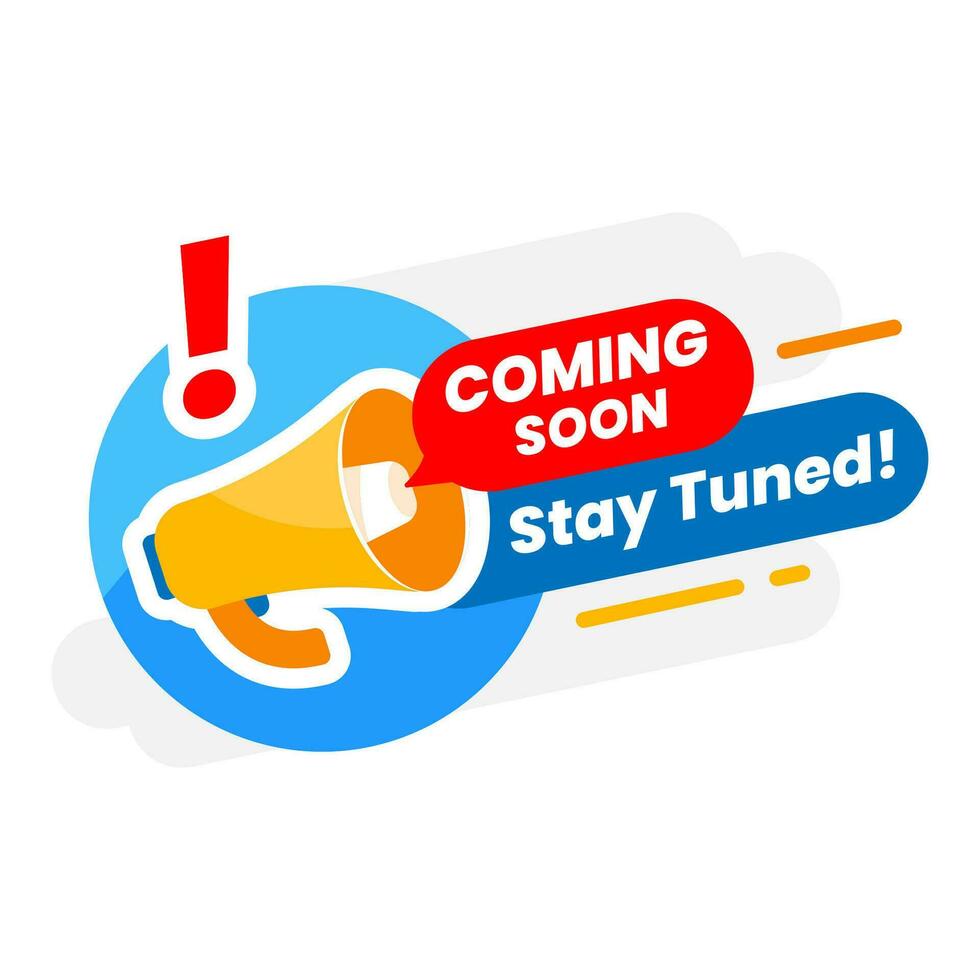 !
COMING SOON
Stay Tuned!