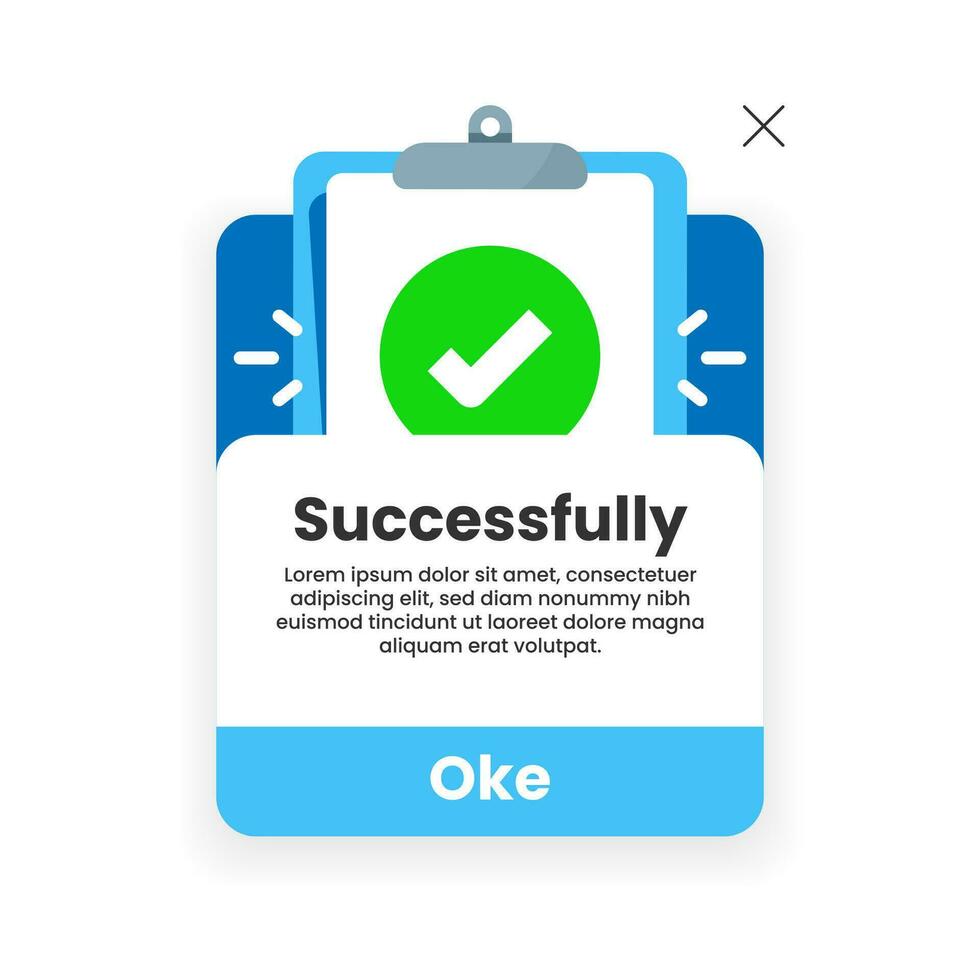 Successfully

Lorem ipsum dolor sit amet, consectetuer adipiscing elit, sed diam nonummy nibh euismod tincidunt ut laoreet dolore magna aliquam erat volutpat.

Oke