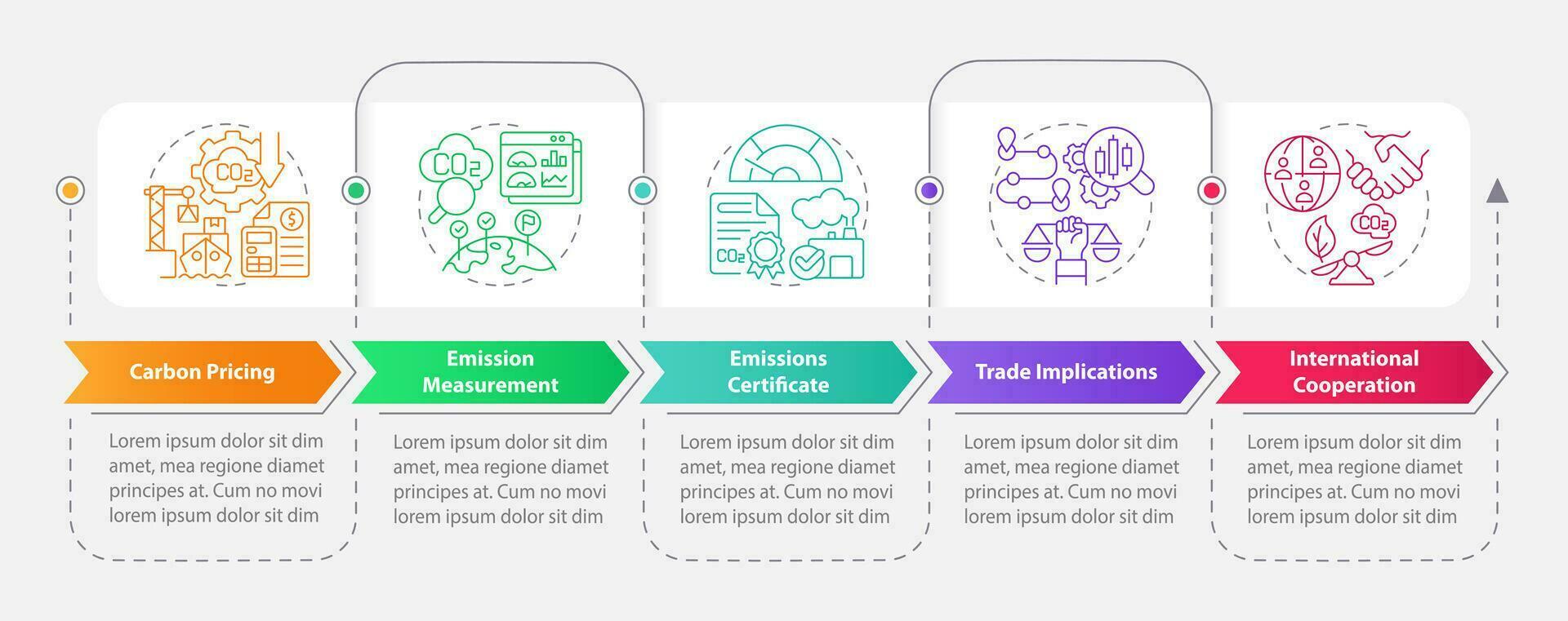 $CO_2$

$CO_2$

$CO_2$

$CO_2$

Carbon Pricing

Lorem ipsum dolor sit dim amet, mea regione diamet principes at. Cum no movi lorem ipsum dolor sit dim

Emission Measurement

Lorem ipsum dolor sit dim amet, mea regione diamet principes at. Cum no movi lorem ipsum dolor sit dim

Emissions Certificate

Lorem ipsum dolor sit dim amet, mea regione diamet principes at. Cum no movi lorem ipsum dolor sit dim

Trade Implications

Lorem ipsum dolor sit dim amet, mea regione diamet principes at. Cum no movi lorem ipsum dolor sit dim

International Cooperation

Lorem ipsum dolor sit dim amet, mea regione diamet principes at. Cum no movi lorem ipsum dolor sit dim