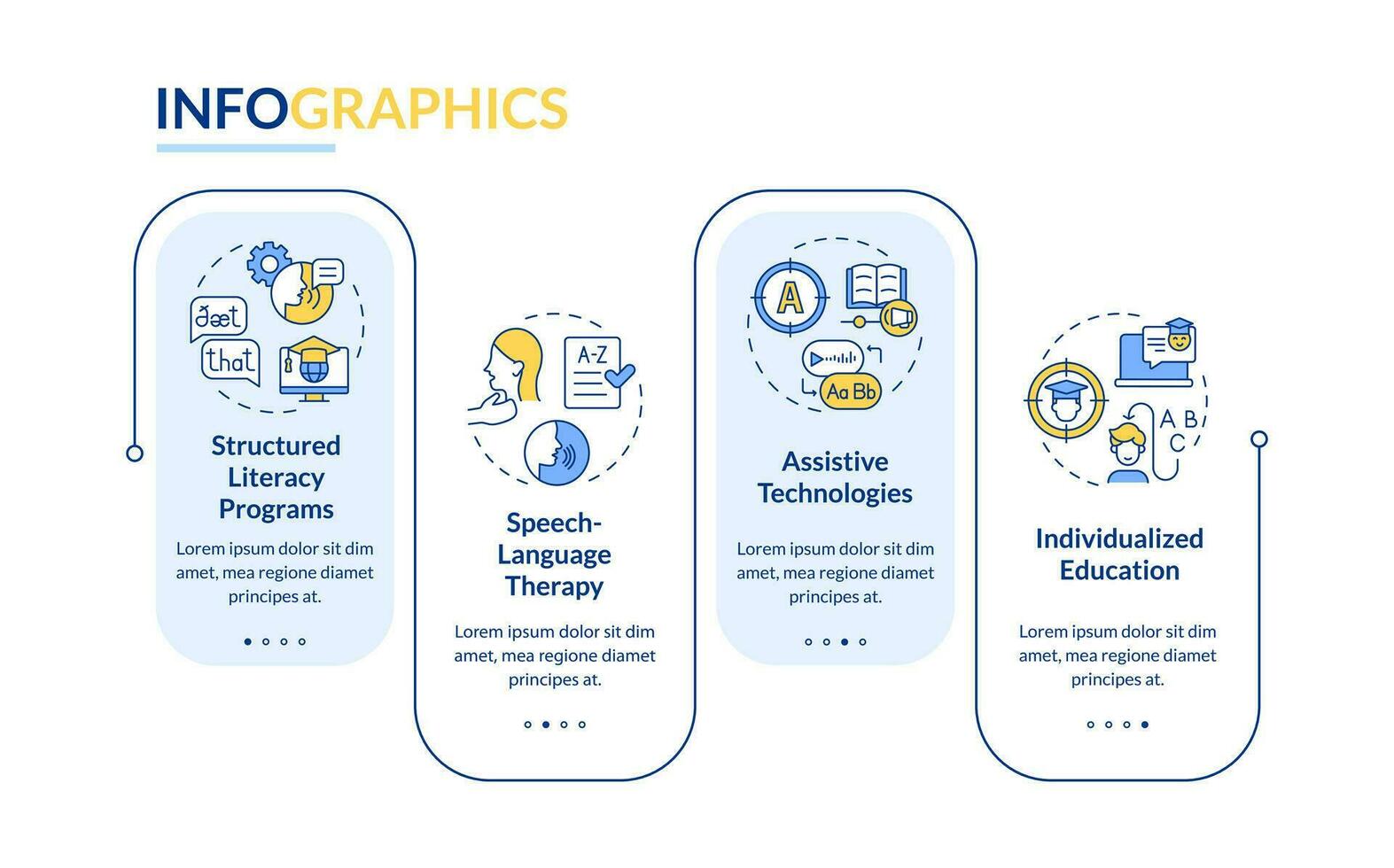 INFOGRAPHICS

ðæt

that

Structured Literacy Programs

Lorem ipsum dolor sit dim amet, mea regione diamet principes at.

A-Z

Speech-Language Therapy

Lorem ipsum dolor sit dim amet, mea regione diamet principes at.

A

Aa Bb

Assistive Technologies

Lorem ipsum dolor sit dim amet, mea regione diamet principes at.

A B C

Individualized Education

Lorem ipsum dolor sit dim amet, mea regione diamet principes at.