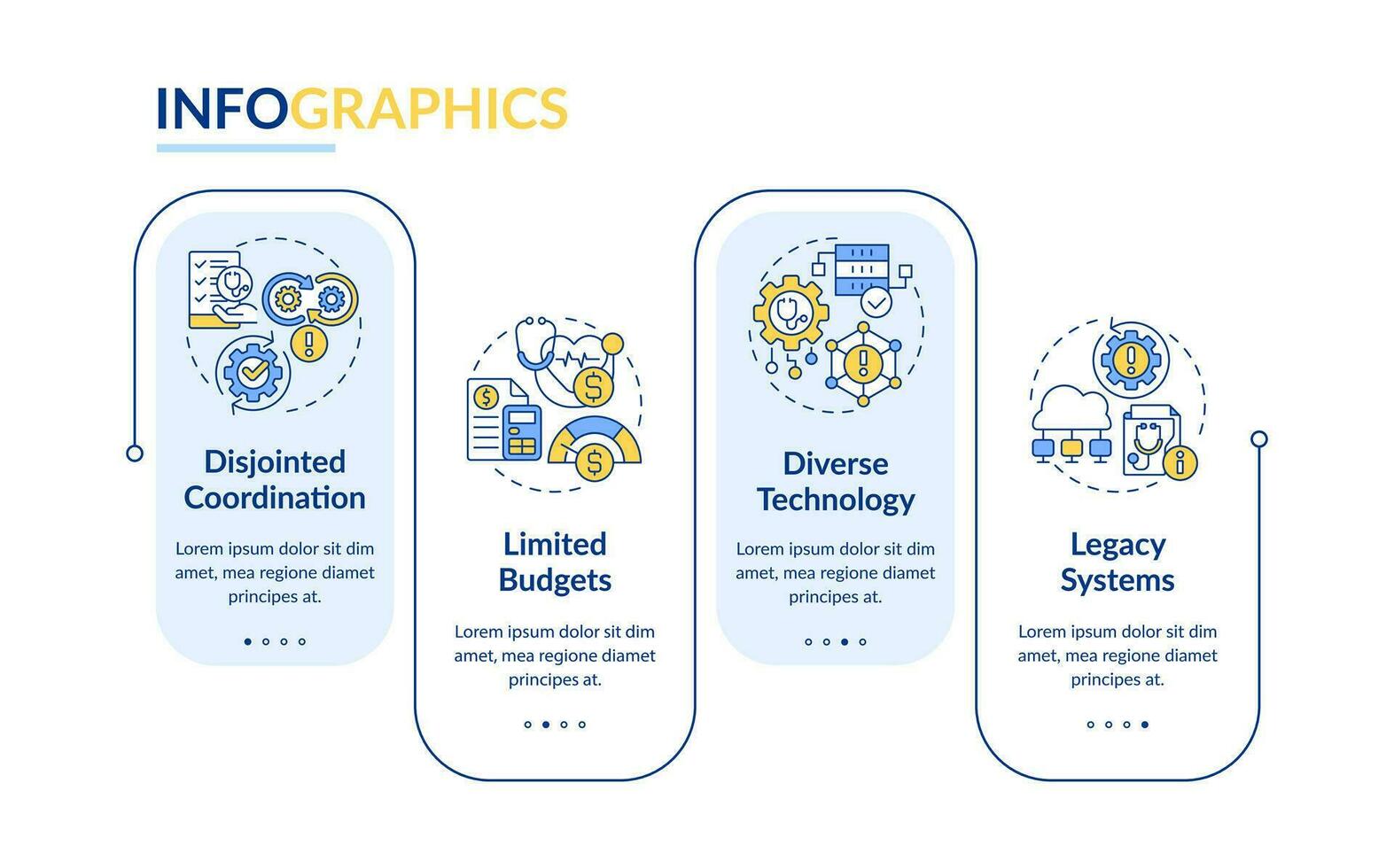 INFOGRAPHICS

Disjointed Coordination

Lorem ipsum dolor sit dim amet, mea regione diamet principes at.

Limited Budgets

Lorem ipsum dolor sit dim amet, mea regione diamet principes at.

Diverse Technology

Lorem ipsum dolor sit dim amet, mea regione diamet principes at.

Legacy Systems

Lorem ipsum dolor sit dim amet, mea regione diamet principes at.