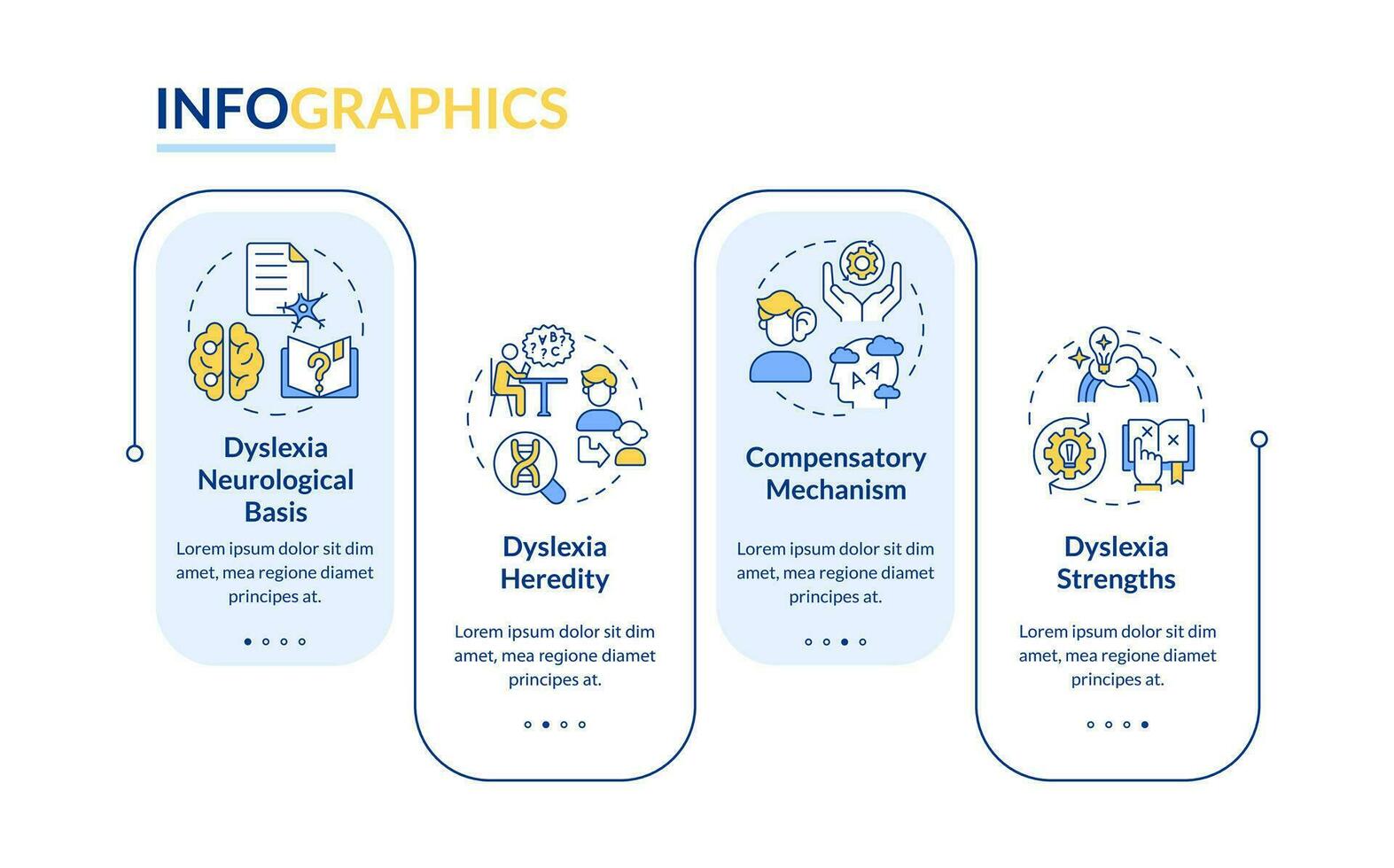 INFOGRAPHICS

Dyslexia Neurological Basis

Lorem ipsum dolor sit dim amet, mea regione diamet principes at.

Dyslexia Heredity

Lorem ipsum dolor sit dim amet, mea regione diamet principes at.

Compensatory Mechanism

Lorem ipsum dolor sit dim amet, mea regione diamet principes at.

Dyslexia Strengths

Lorem ipsum dolor sit dim amet, mea regione diamet principes at.