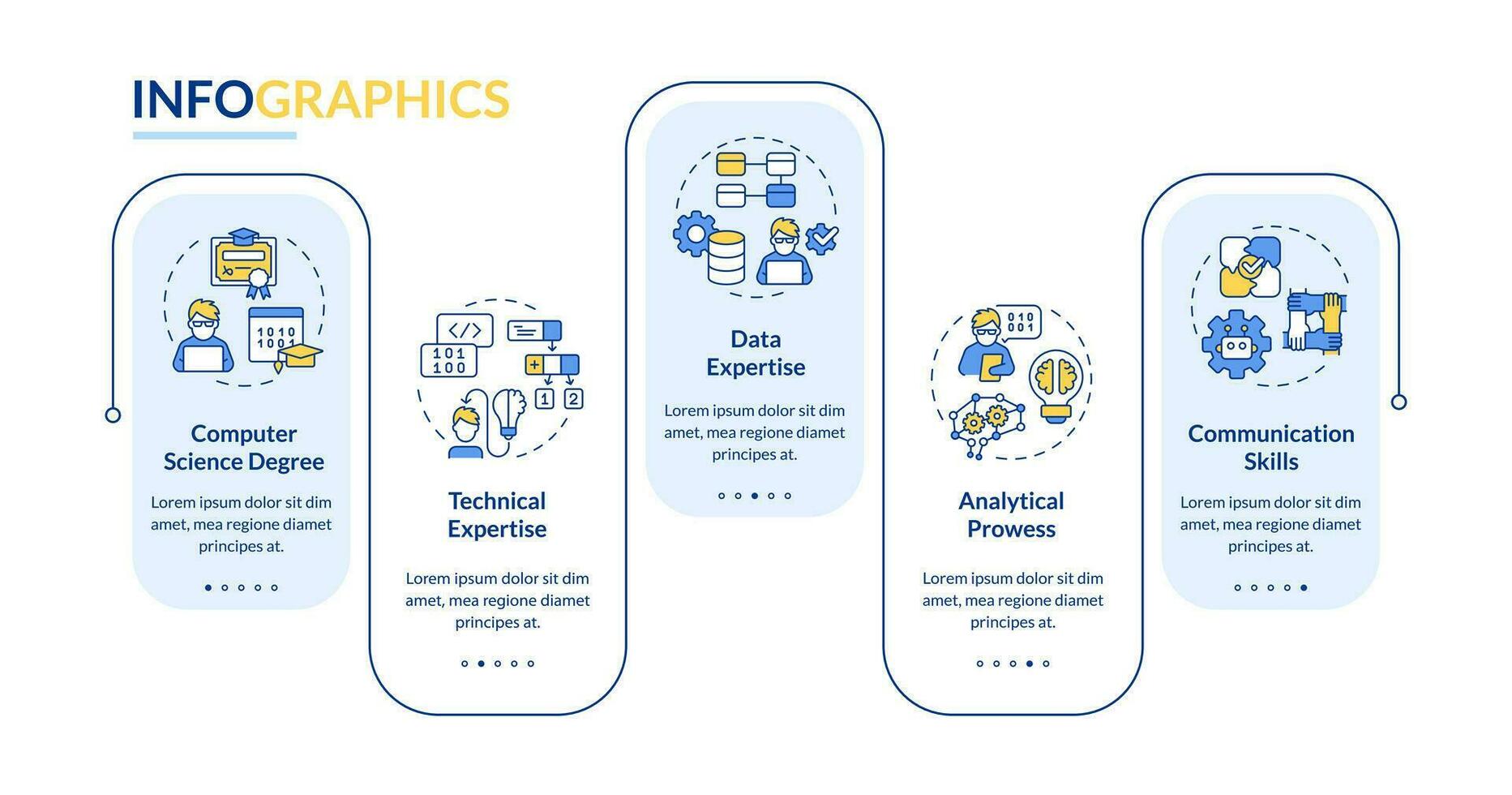 INFOGRAPHICS

1010
1001

Computer Science Degree

Lorem ipsum dolor sit dim amet, mea regione diamet principes at.

</>
101
100
+
1
2

Technical Expertise

Lorem ipsum dolor sit dim amet, mea regione diamet principes at.

Data Expertise

Lorem ipsum dolor sit dim amet, mea regione diamet principes at.

010
001

Analytical Prowess

Lorem ipsum dolor sit dim amet, mea regione diamet principes at.

Communication Skills

Lorem ipsum dolor sit dim amet, mea regione diamet principes at.