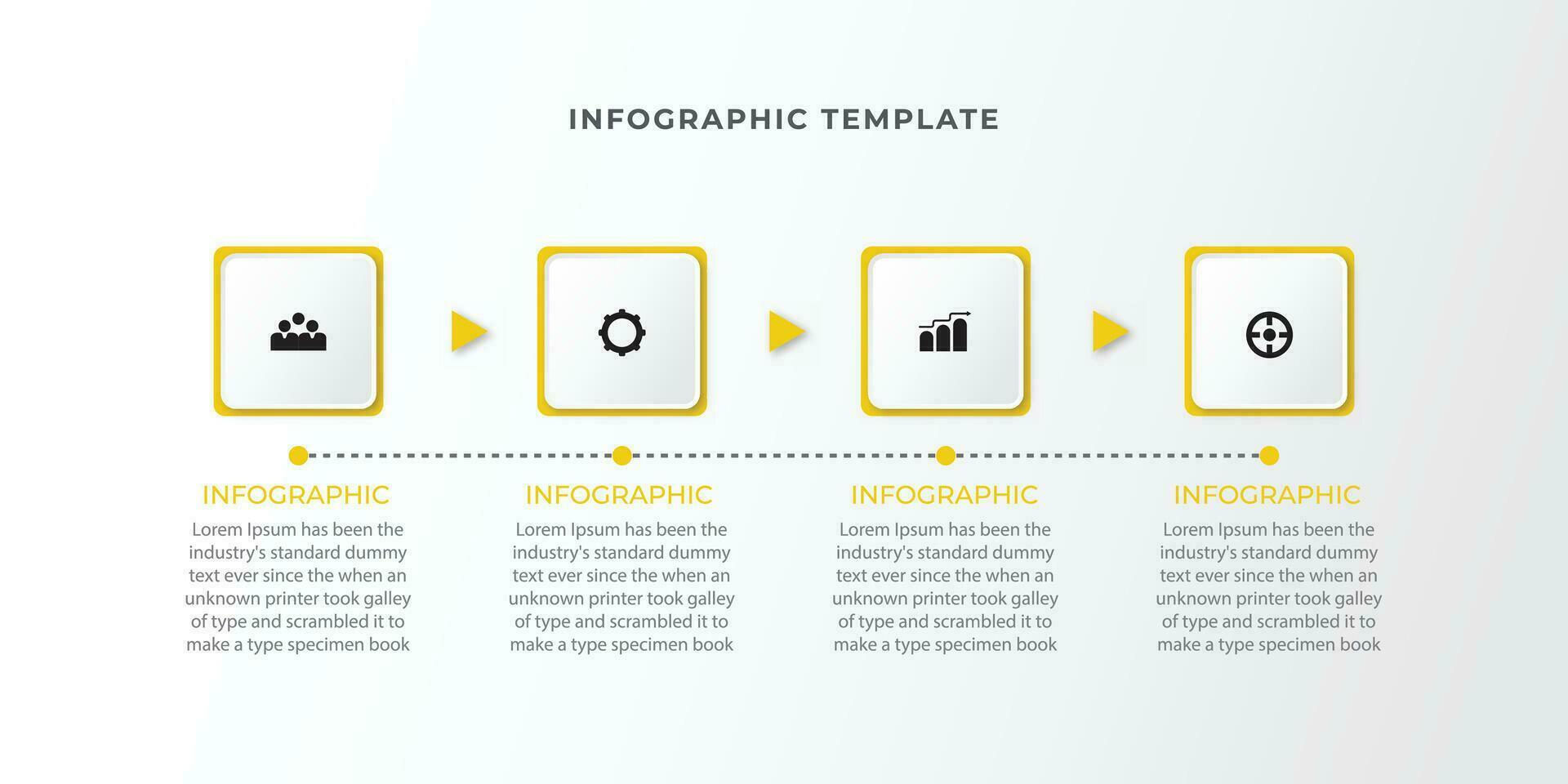 INFOGRAPHIC TEMPLATE

INFOGRAPHIC
Lorem Ipsum has been the industry's standard dummy text ever since the when an unknown printer took galley of type and scrambled it to make a type specimen book

INFOGRAPHIC
Lorem Ipsum has been the industry's standard dummy text ever since the when an unknown printer took galley of type and scrambled it to make a type specimen book

INFOGRAPHIC
Lorem Ipsum has been the industry's standard dummy text ever since the when an unknown printer took galley of type and scrambled it to make a type specimen book

INFOGRAPHIC
Lorem Ipsum has been the industry's standard dummy text ever since the when an unknown printer took galley of type and scrambled it to make a type specimen book