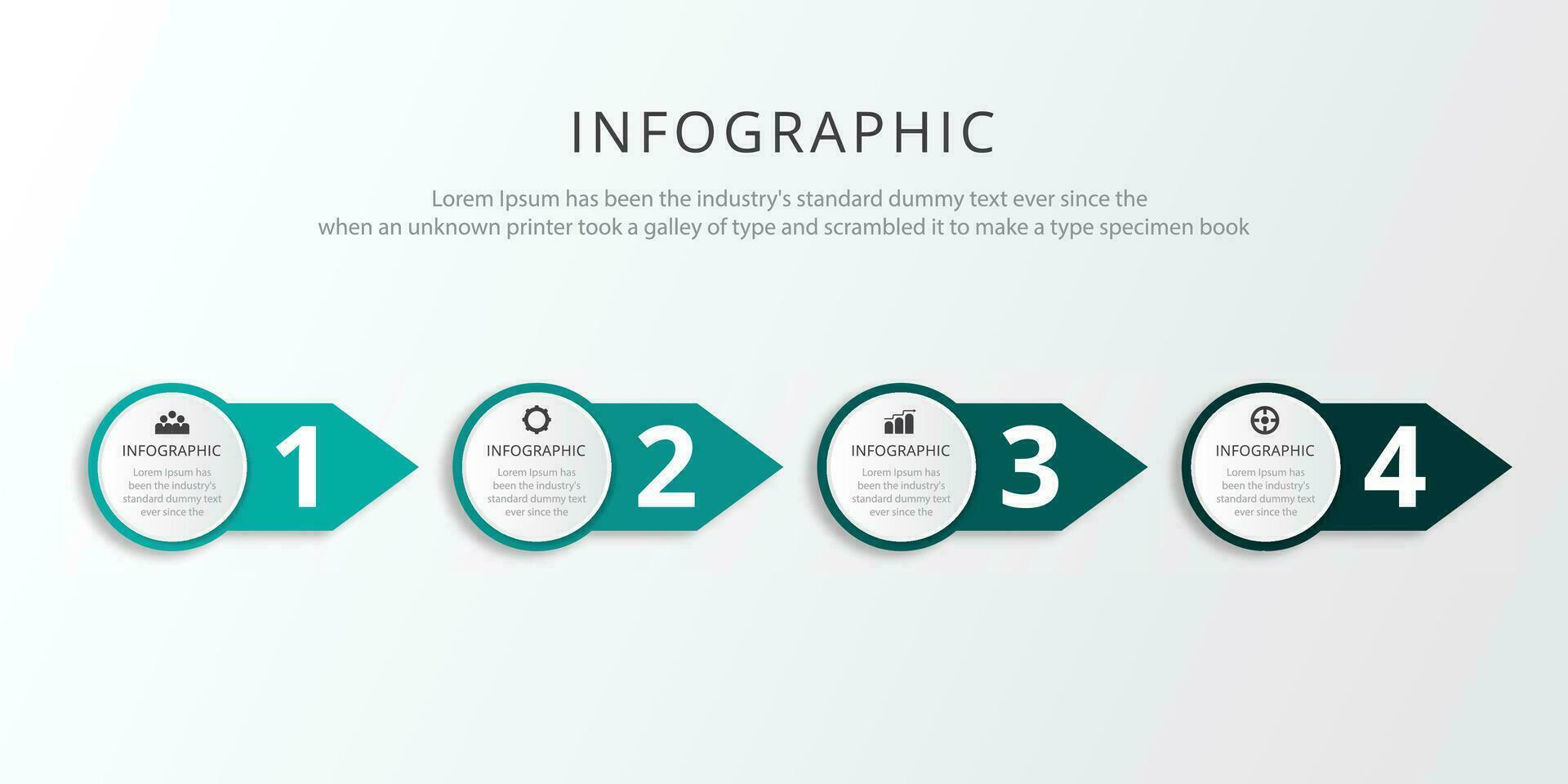 INFOGRAPHIC

Lorem Ipsum has been the industry's standard dummy text ever since the when an unknown printer took a galley of type and scrambled it to make a type specimen book

INFOGRAPHIC
Lorem Ipsum has been the industry's standard dummy text ever since the
1

INFOGRAPHIC
Lorem Ipsum has been the industry's standard dummy text ever since the
2

INFOGRAPHIC
Lorem Ipsum has been the industry's standard dummy text ever since the
3

INFOGRAPHIC
Lorem Ipsum has been the industry's standard dummy text ever since the
4