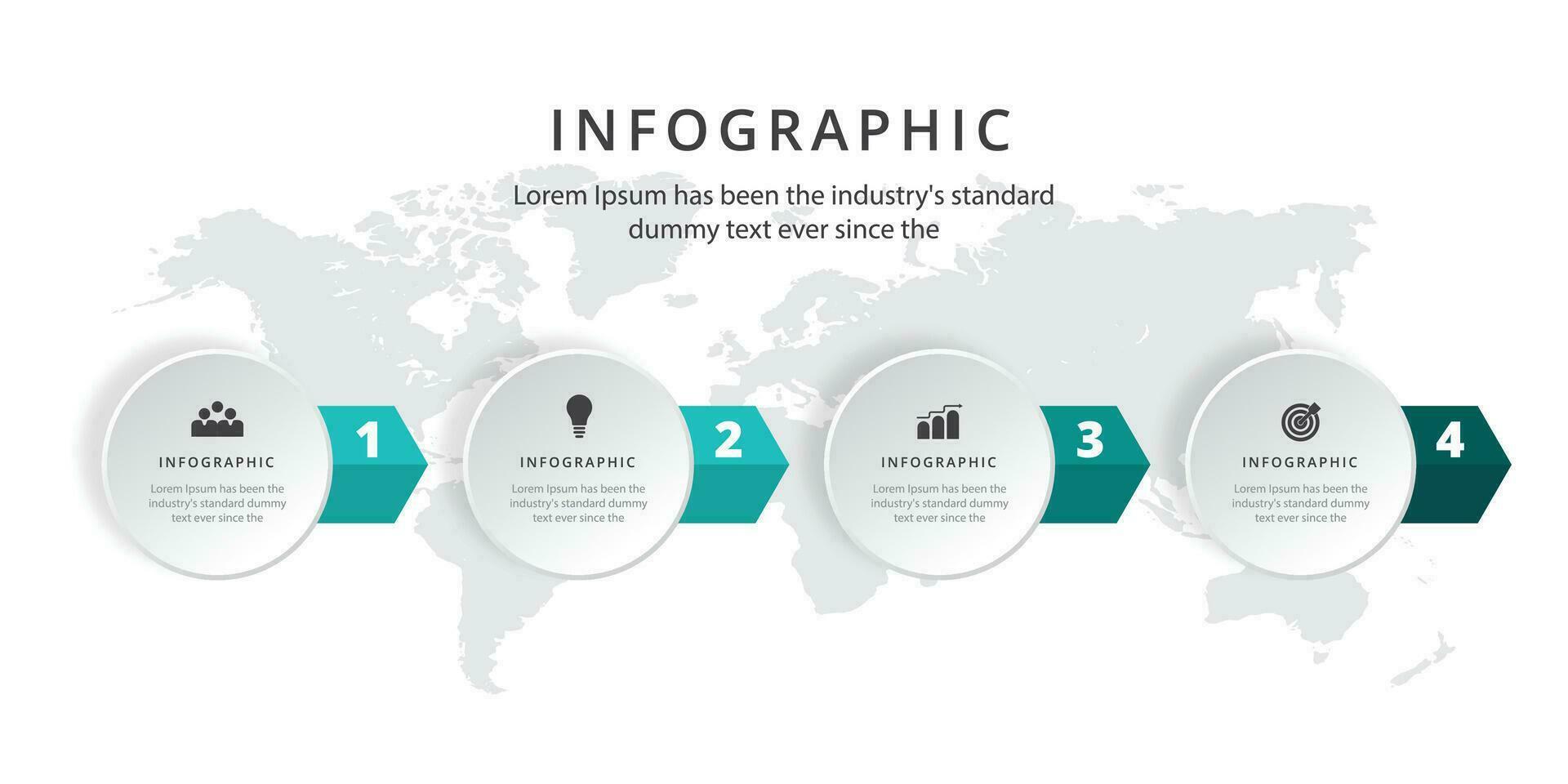 INFOGRAPHIC

Lorem Ipsum has been the industry's standard dummy text ever since the

INFOGRAPHIC

Lorem Ipsum has been the industry's standard dummy text ever since the

1

INFOGRAPHIC

Lorem Ipsum has been the industry's standard dummy text ever since the

2

INFOGRAPHIC

Lorem Ipsum has been the industry's standard dummy text ever since the

3

INFOGRAPHIC

Lorem Ipsum has been the industry's standard dummy text ever since the

4