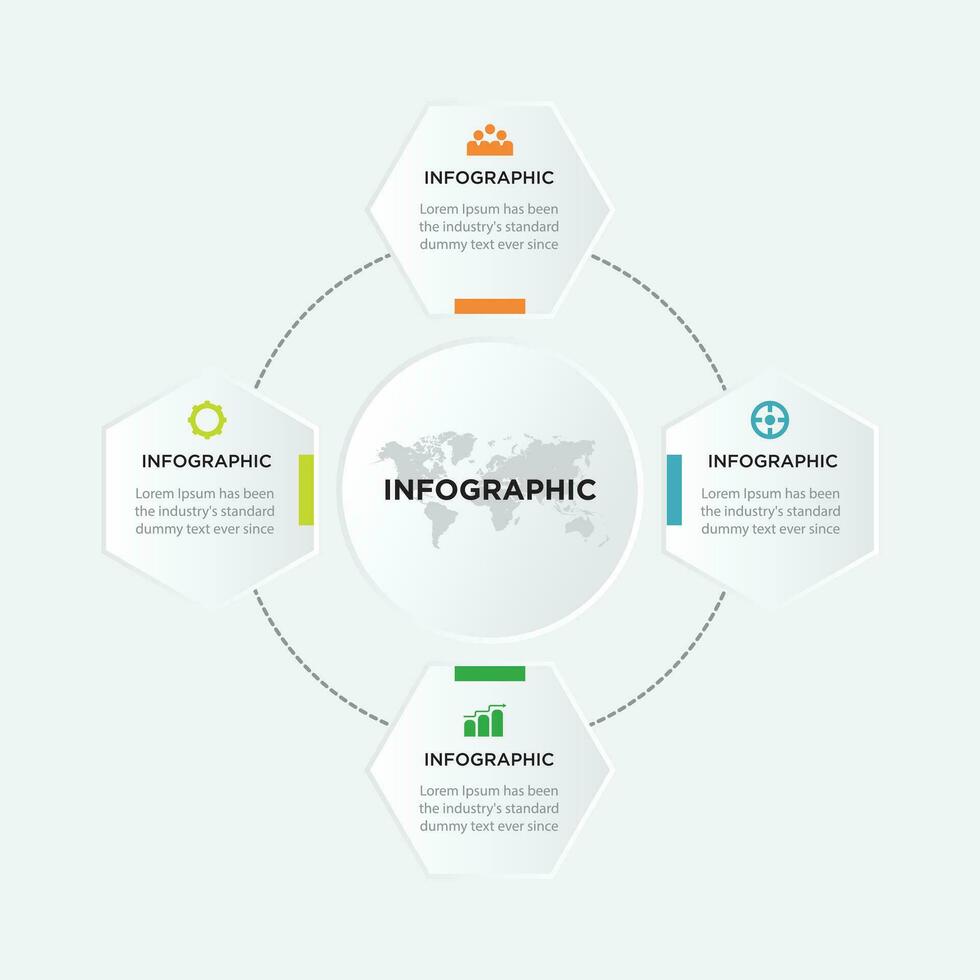 INFOGRAPHIC
Lorem Ipsum has been the industry's standard dummy text ever since

INFOGRAPHIC
Lorem Ipsum has been the industry's standard dummy text ever since

INFOGRAPHIC

INFOGRAPHIC
Lorem Ipsum has been the industry's standard dummy text ever since

INFOGRAPHIC
Lorem Ipsum has been the industry's standard dummy text ever since