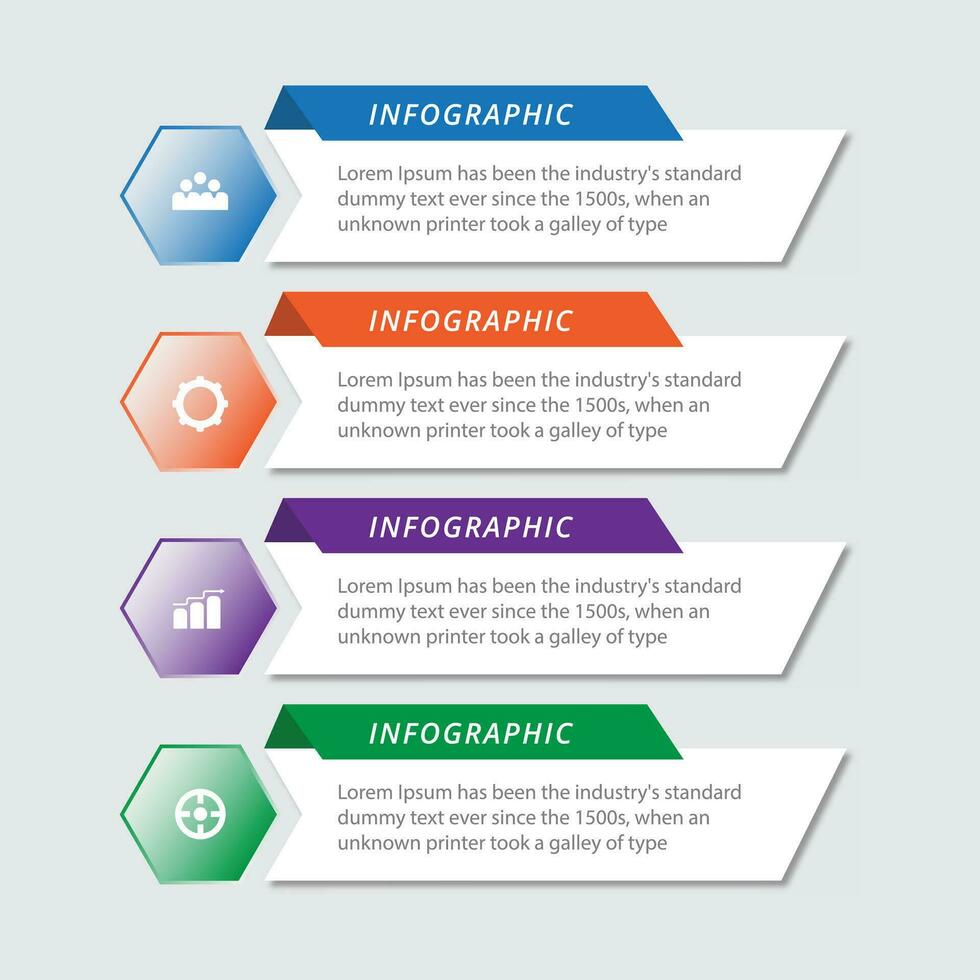 INFOGRAPHIC

Lorem Ipsum has been the industry's standard dummy text ever since the 1500s, when an unknown printer took a galley of type

INFOGRAPHIC

Lorem Ipsum has been the industry's standard dummy text ever since the 1500s, when an unknown printer took a galley of type

INFOGRAPHIC

Lorem Ipsum has been the industry's standard dummy text ever since the 1500s, when an unknown printer took a galley of type

INFOGRAPHIC

Lorem Ipsum has been the industry's standard dummy text ever since the 1500s, when an unknown printer took a galley of type