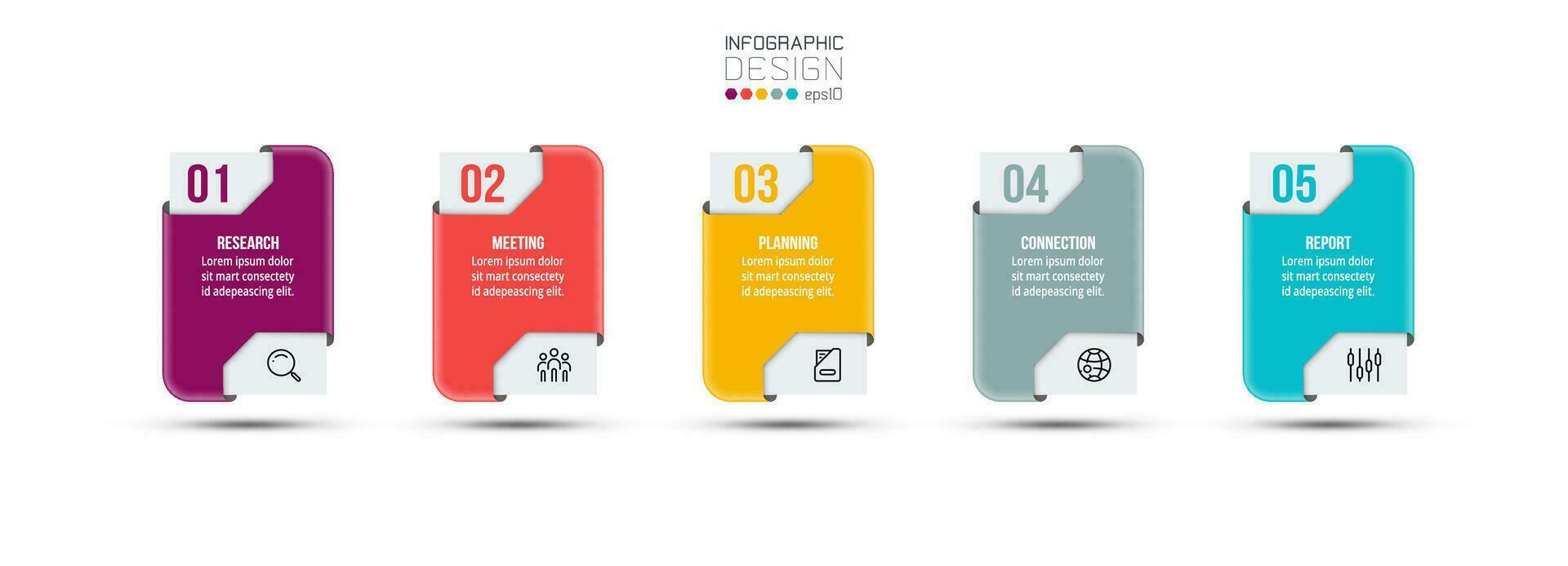 INFOGRAPHIC
DESIGN
eps10

01
RESEARCH
Lorem ipsum dolor sit mart consectety id adepeascing elit.

02
MEETING
Lorem ipsum dolor sit mart consectety id adepeascing elit.

03
PLANNING
Lorem ipsum dolor sit mart consectety id adepeascing elit.

04
CONNECTION
Lorem ipsum dolor sit mart consectety id adepeascing elit.

05
REPORT
Lorem ipsum dolor sit mart consectety id adepeascing elit.