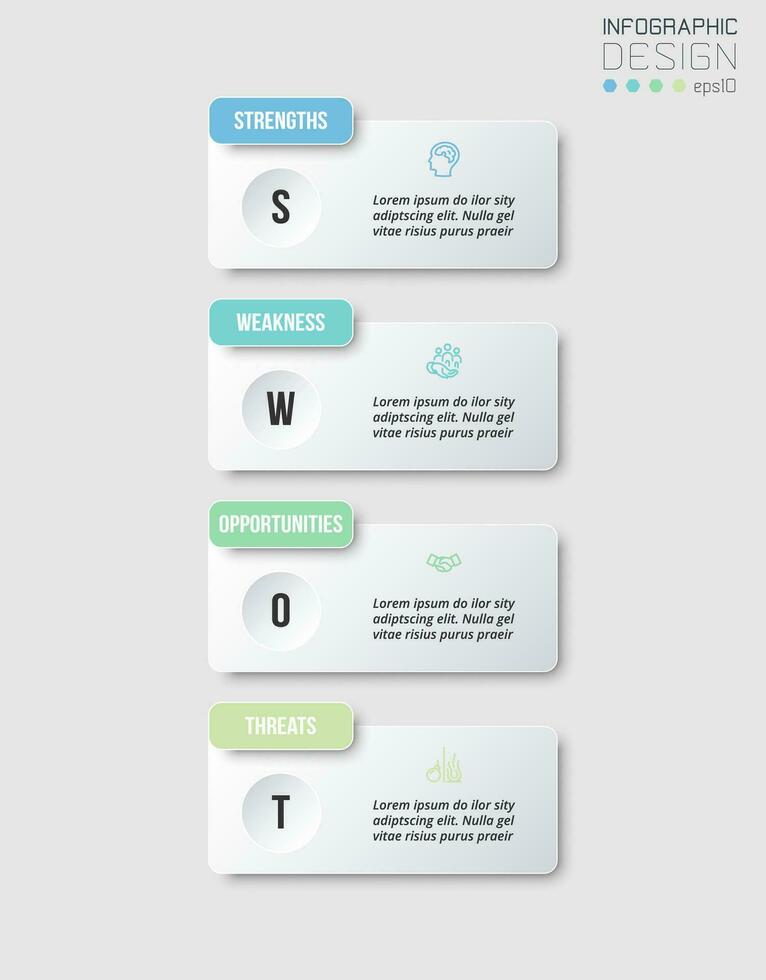 INFOGRAPHIC
DESIGN
eps10

STRENGTHS

S

Lorem ipsum do ilor sity adiptscing elit. Nulla gel vitae risius purus praeir

WEAKNESS

W

Lorem ipsum do ilor sity adiptscing elit. Nulla gel vitae risius purus praeir

OPPORTUNITIES

O

Lorem ipsum do ilor sity adiptscing elit. Nulla gel vitae risius purus praeir

THREATS

T

Lorem ipsum do ilor sity adiptscing elit. Nulla gel vitae risius purus praeir