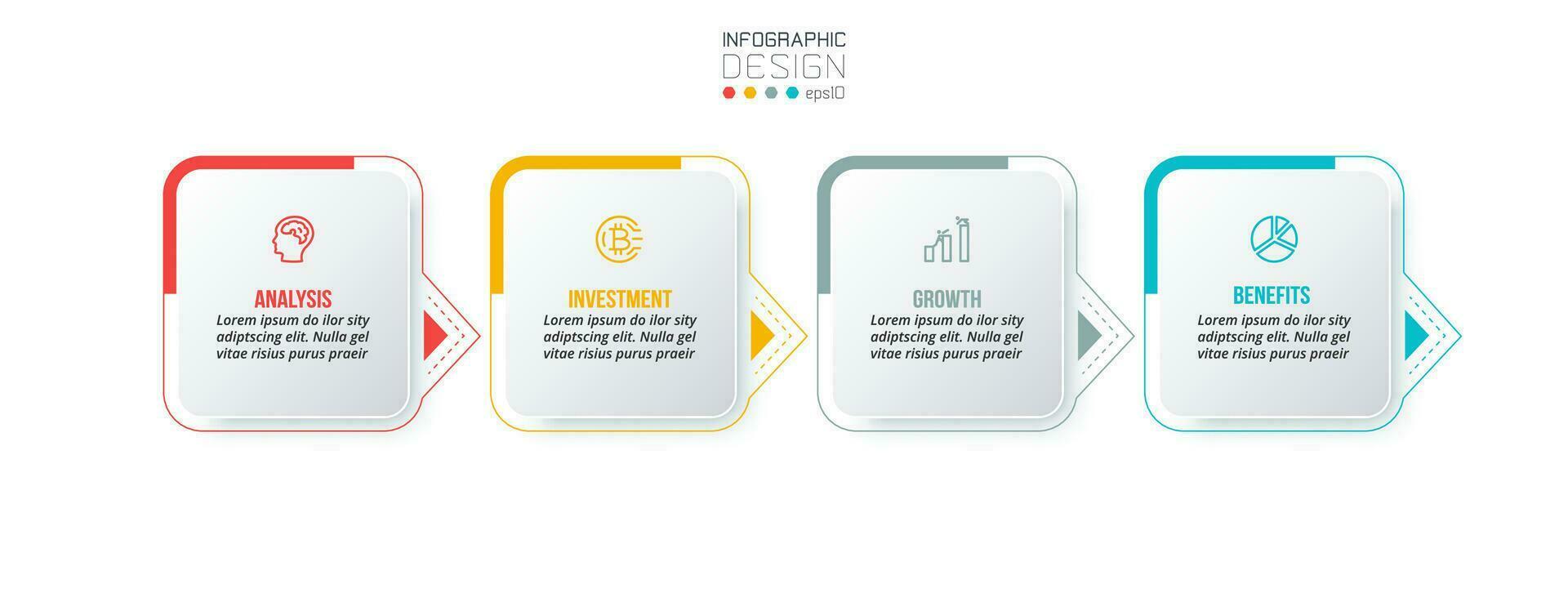 INFOGRAPHIC
DESIGN
eps10

ANALYSIS
Lorem ipsum do ilor sity adiptscing elit. Nulla gel vitae risius purus praeir

INVESTMENT
Lorem ipsum do ilor sity adiptscing elit. Nulla gel vitae risius purus praeir

GROWTH
Lorem ipsum do ilor sity adiptscing elit. Nulla gel vitae risius purus praeir

BENEFITS
Lorem ipsum do ilor sity adiptscing elit. Nulla gel vitae risius purus praeir