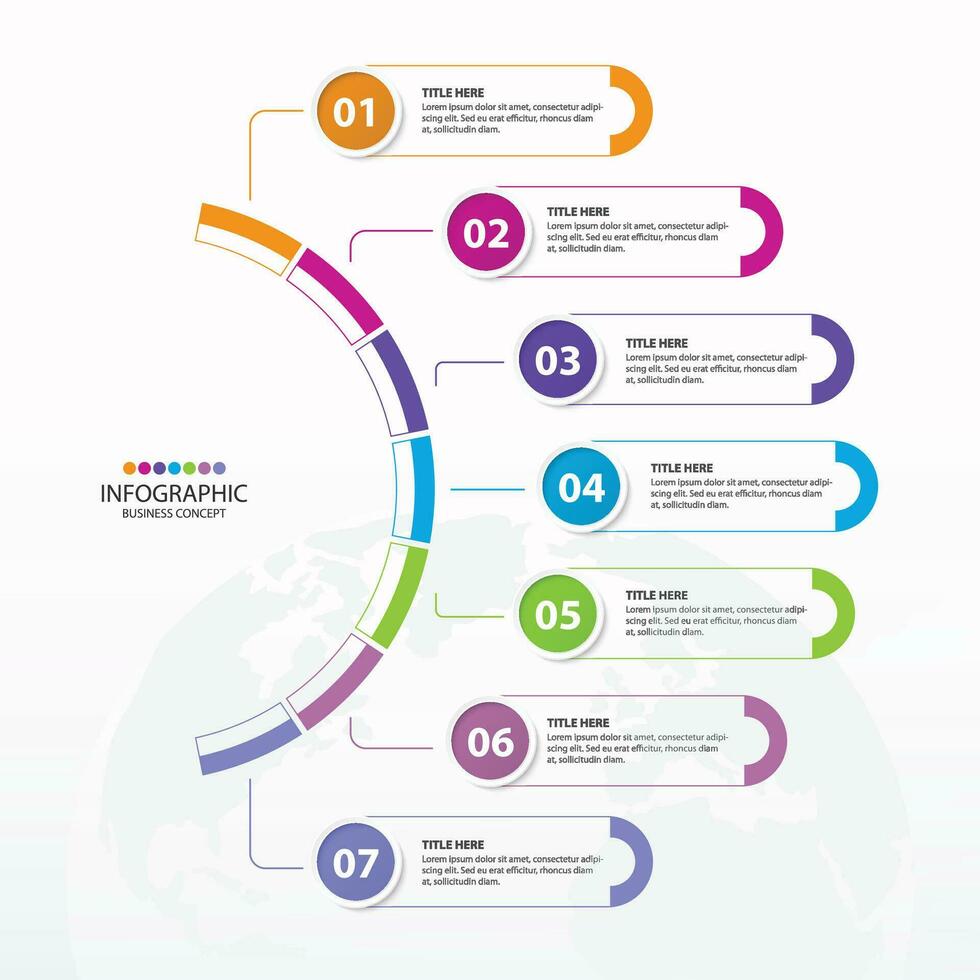 01
TITLE HERE
Lorem ipsum dolor sit amet, consectetur adipiscing elit. Sed eu erat efficitur, rhoncus diam at, sollicitudin diam.

02
TITLE HERE
Lorem ipsum dolor sit amet, consectetur adipiscing elit. Sed eu erat efficitur, rhoncus diam at, sollicitudin diam.

03
TITLE HERE
Lorem ipsum dolor sit amet, consectetur adipiscing elit. Sed eu erat efficitur, rhoncus diam at, sollicitudin diam.

INFOGRAPHIC
BUSINESS CONCEPT

04
TITLE HERE
Lorem ipsum dolor sit amet, consectetur adipiscing elit. Sed eu erat efficitur, rhoncus diam at, sollicitudin diam.

05
TITLE HERE
Lorem ipsum dolor sit amet, consectetur adipiscing elit. Sed eu erat efficitur, rhoncus diam at, sollicitudin diam.

06
TITLE HERE
Lorem ipsum dolor sit amet, consectetur adipiscing elit. Sed eu erat efficitur, rhoncus diam at, sollicitudin diam.

07
TITLE HERE
Lorem ipsum dolor sit amet, consectetur adipiscing elit. Sed eu erat efficitur, rhoncus diam at, sollicitudin diam.