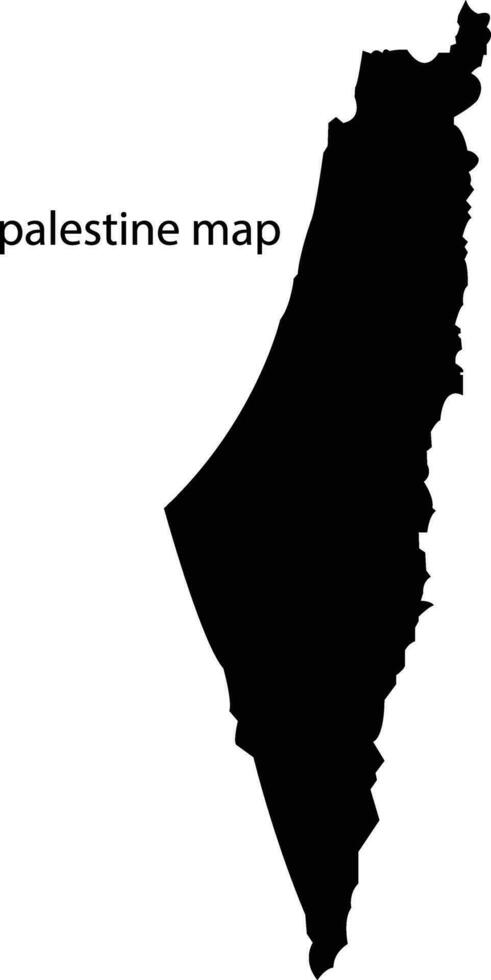 palestine map