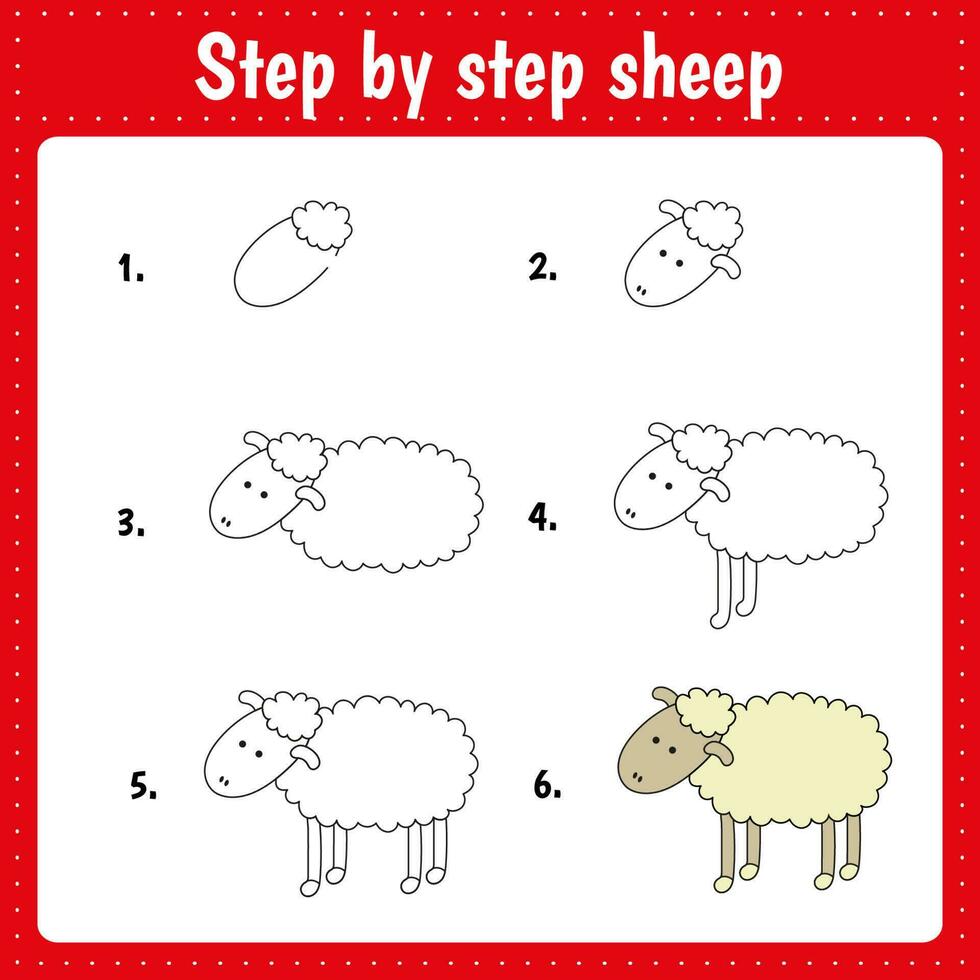 Step by step sheep

1.

2.

3.

4.

5.

6.