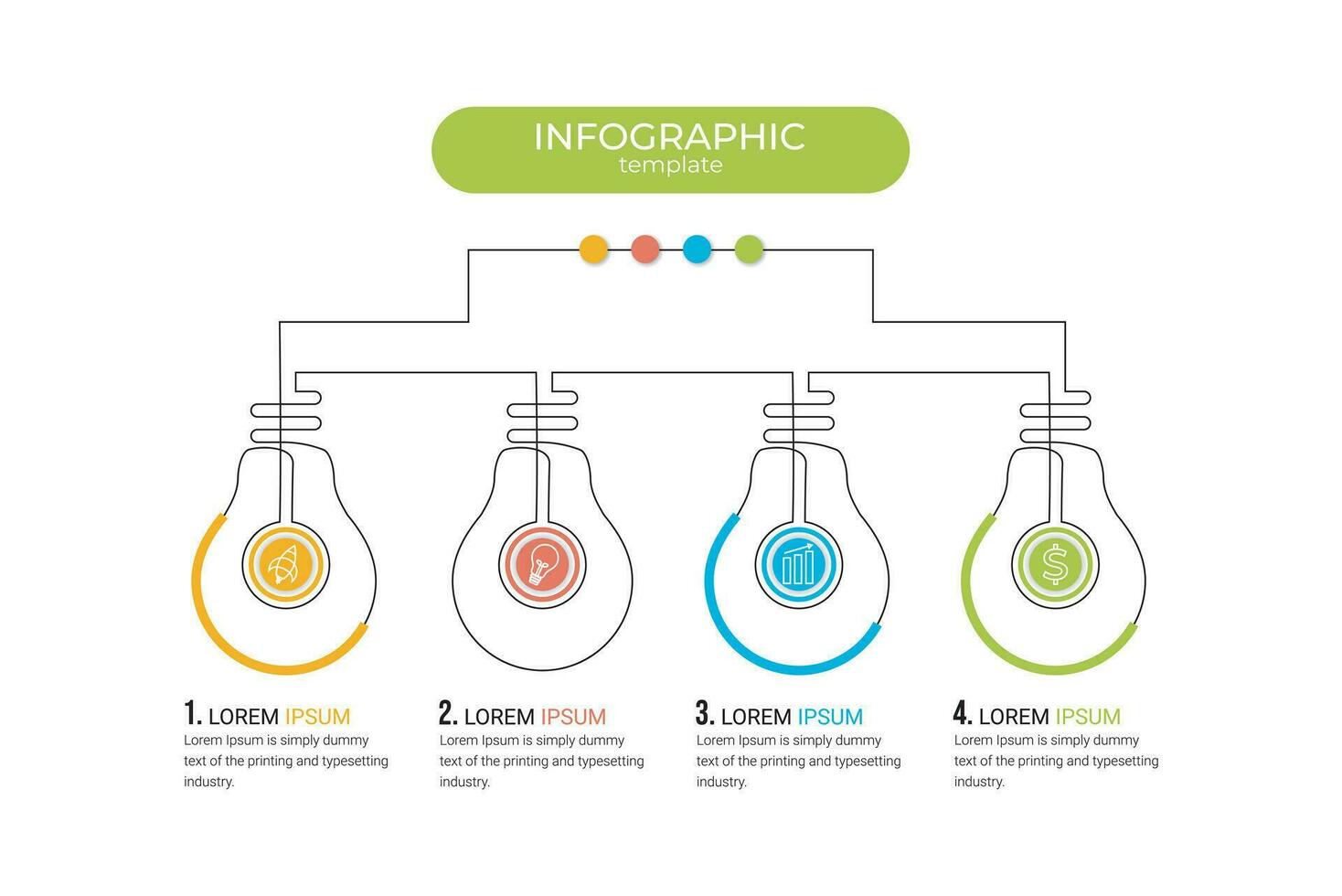 INFOGRAPHIC
template

1. LOREM IPSUM
Lorem Ipsum is simply dummy text of the printing and typesetting industry.

2. LOREM IPSUM
Lorem Ipsum is simply dummy text of the printing and typesetting industry.

3. LOREM IPSUM
Lorem Ipsum is simply dummy text of the printing and typesetting industry.

4. LOREM IPSUM
Lorem Ipsum is simply dummy text of the printing and typesetting industry.