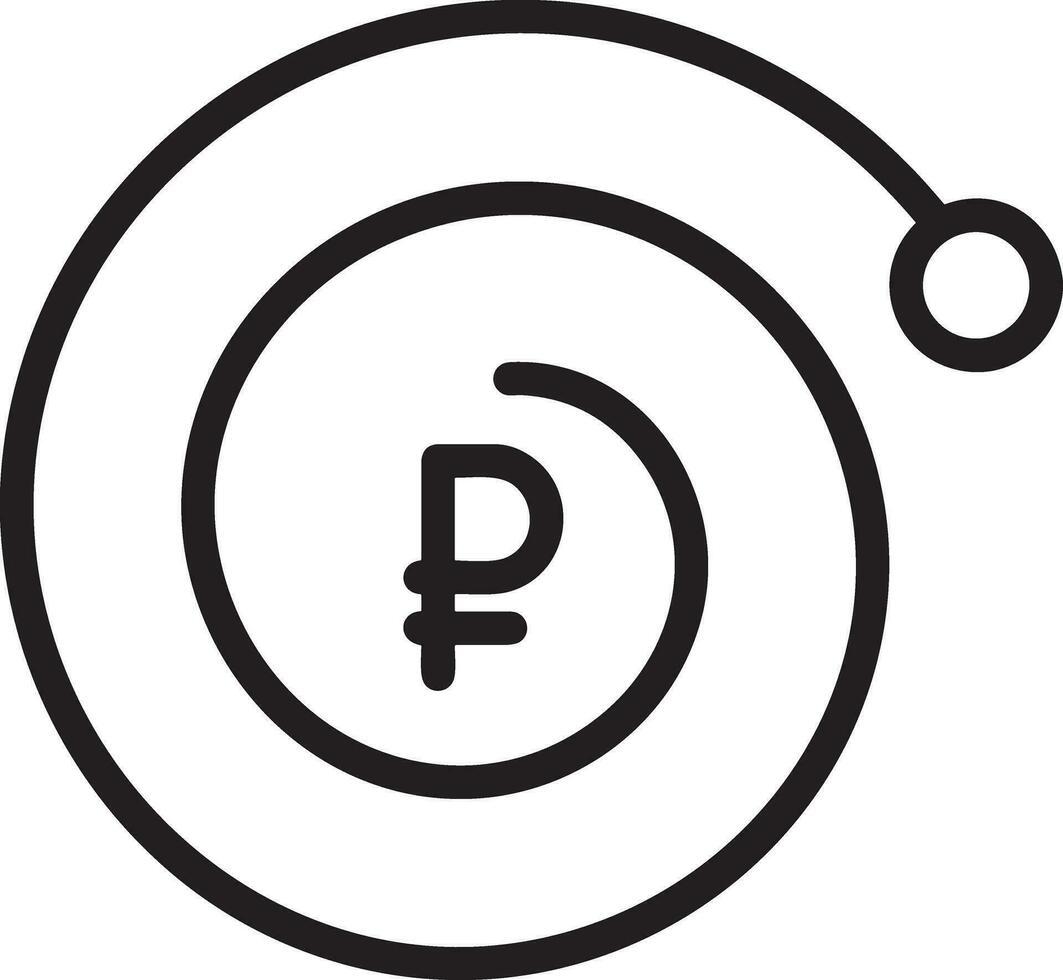 ₽