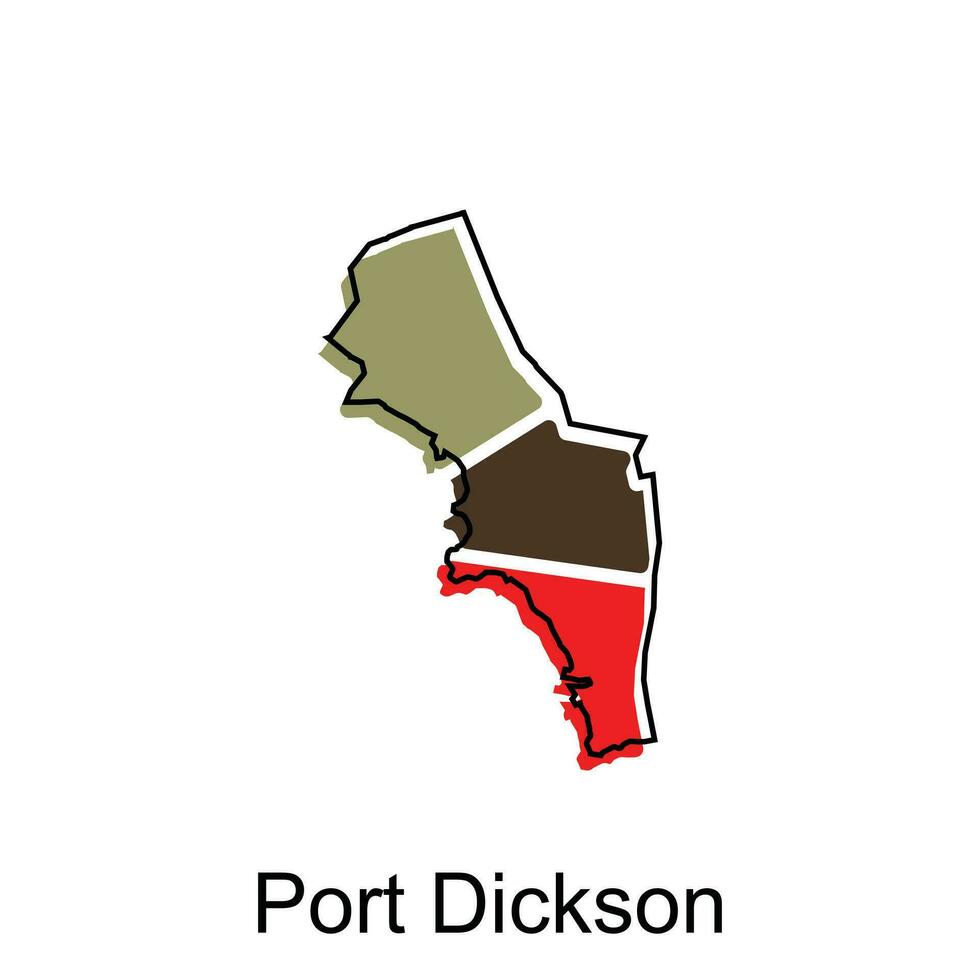 Port Dickson