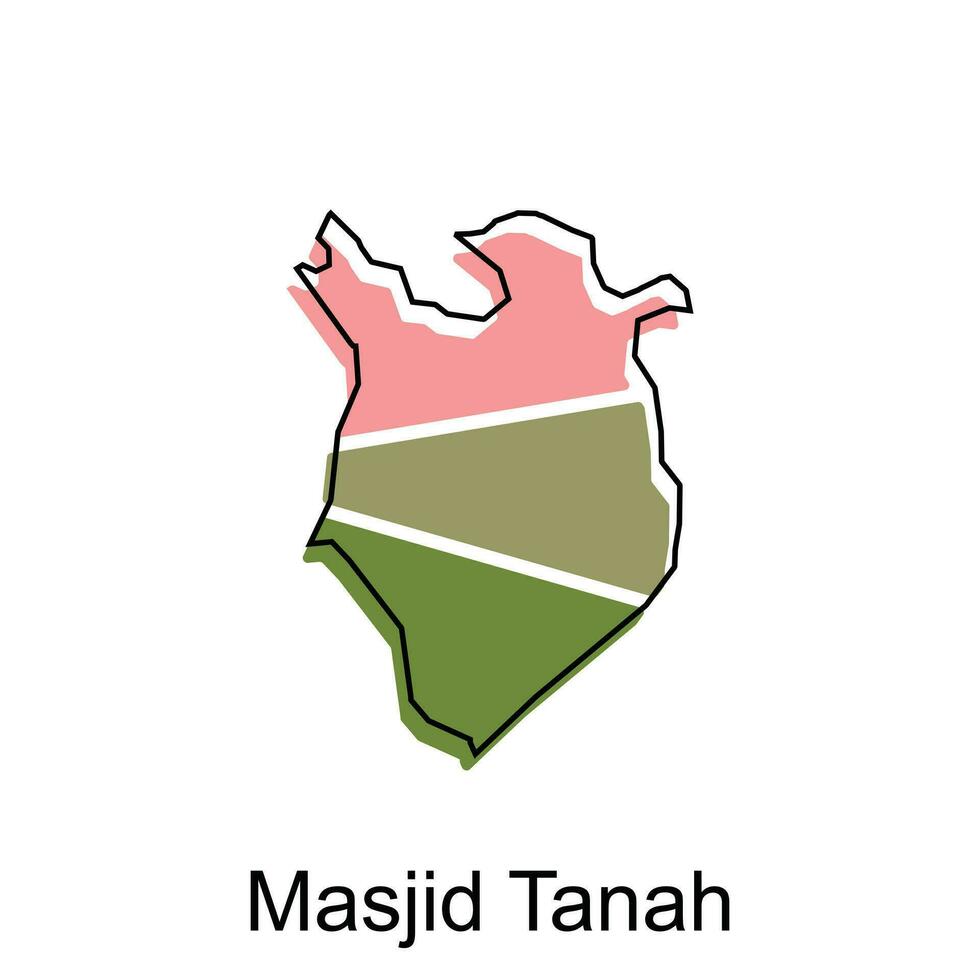 Masjid Tanah