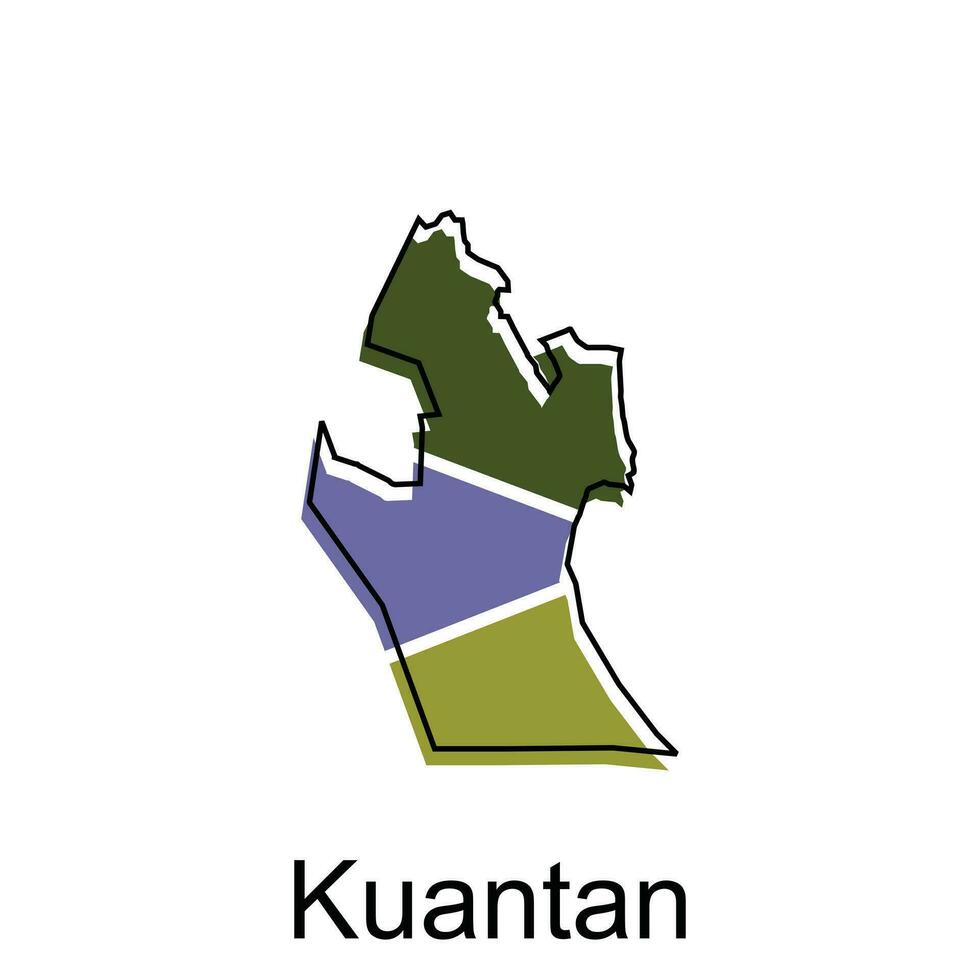 Kuantan