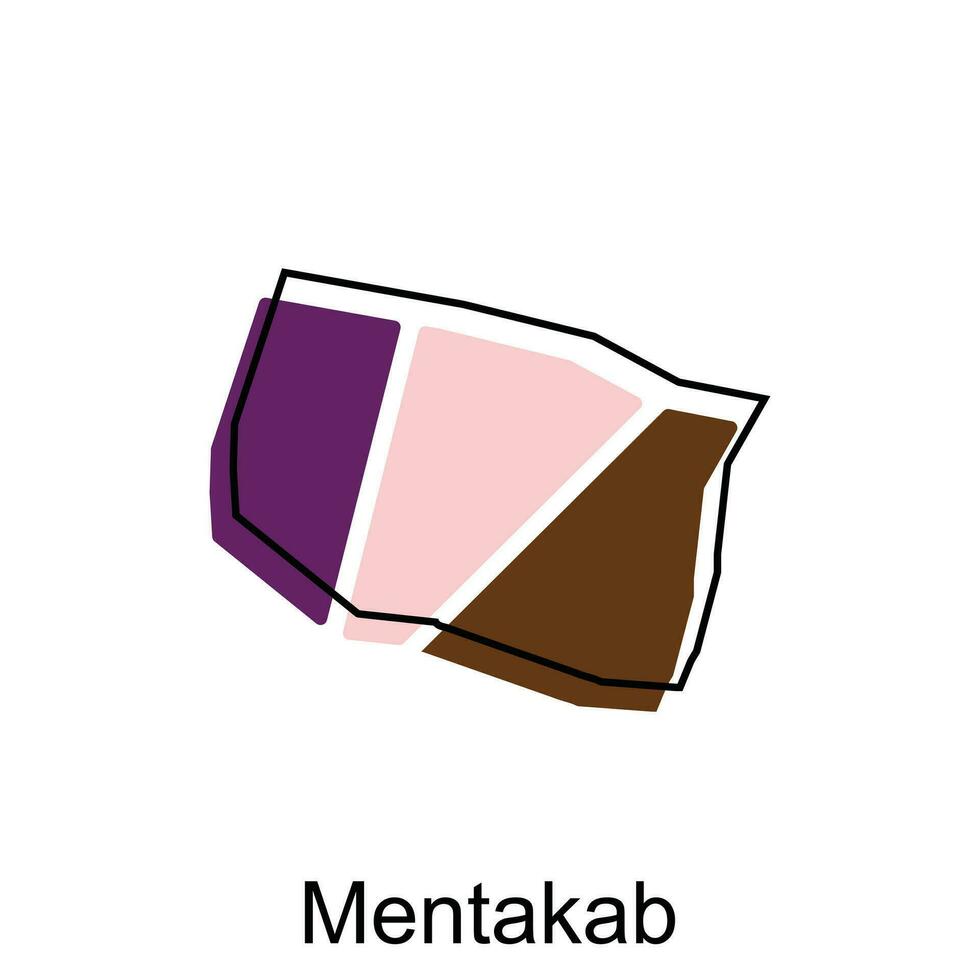 Mentakab