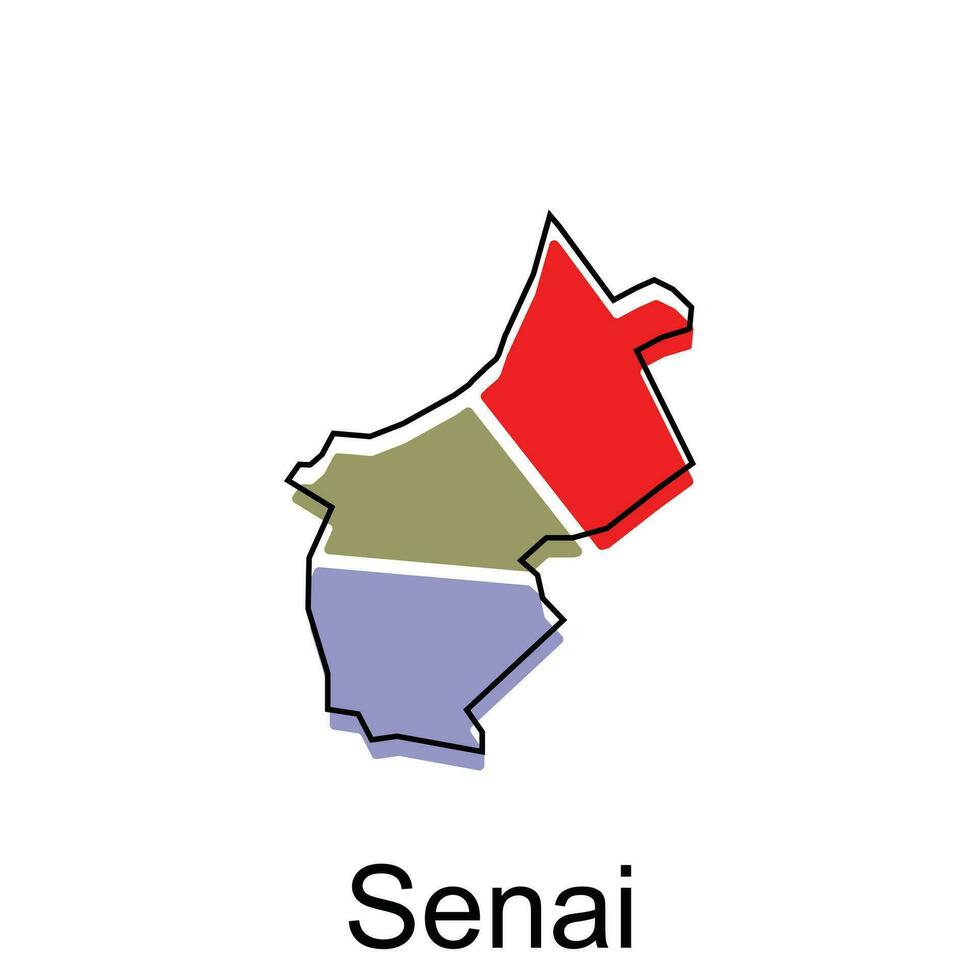 Senai