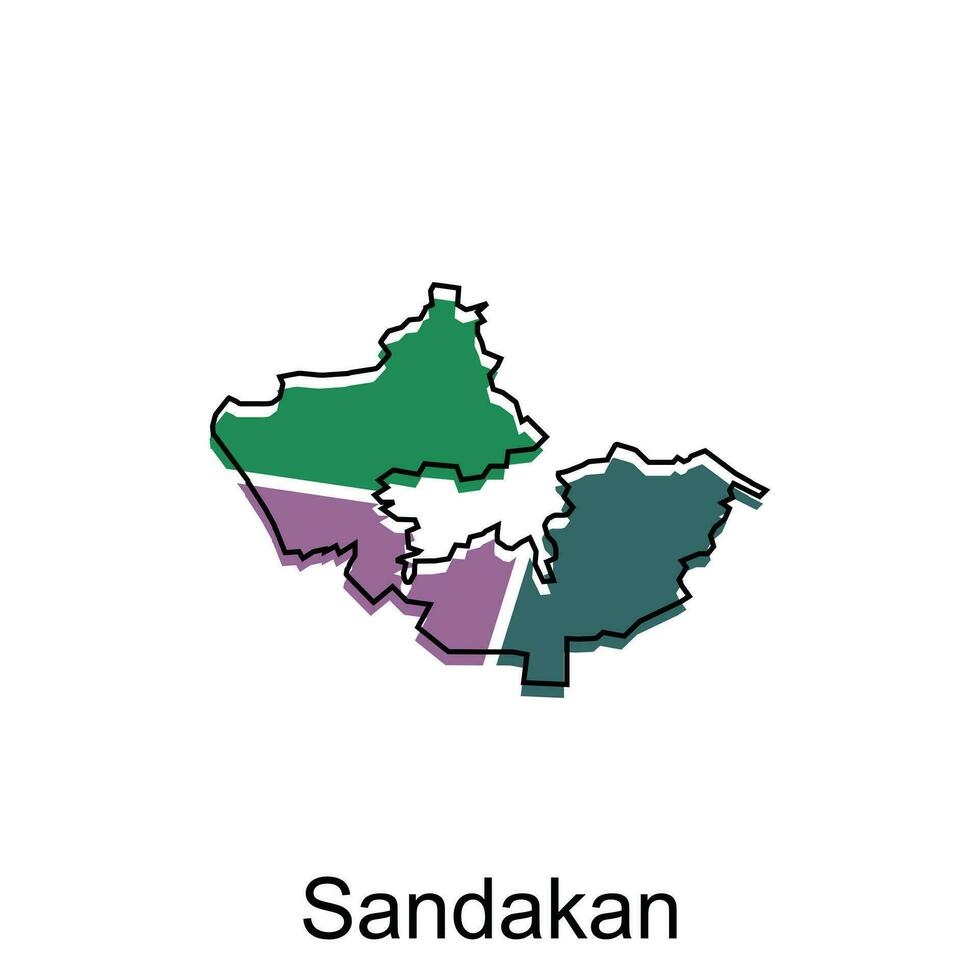 Sandakan