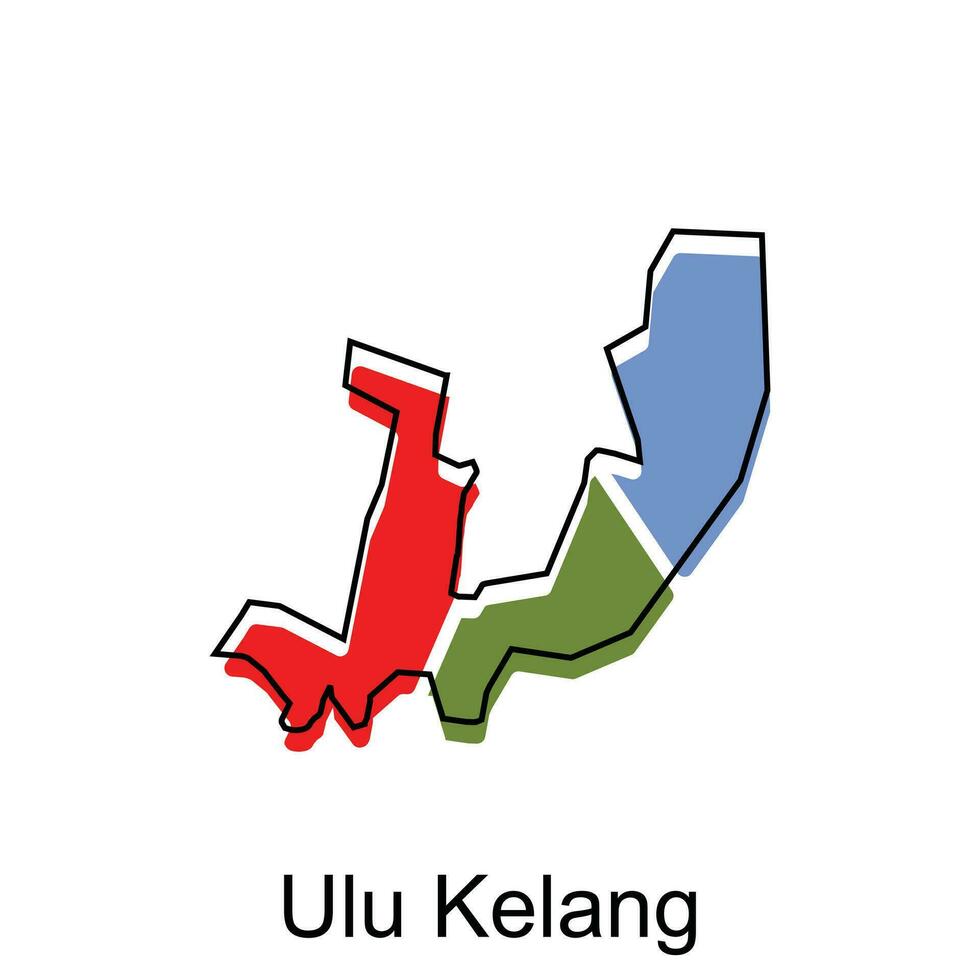 Ulu Kelang