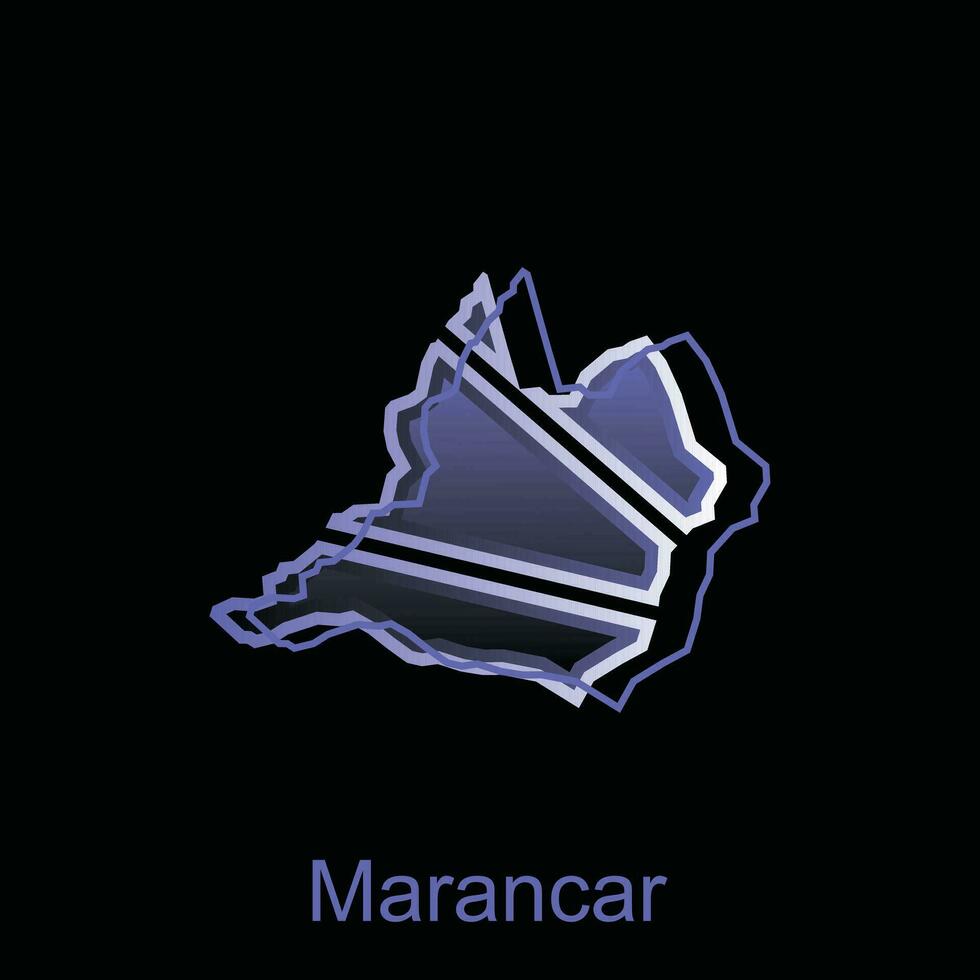 Marancar