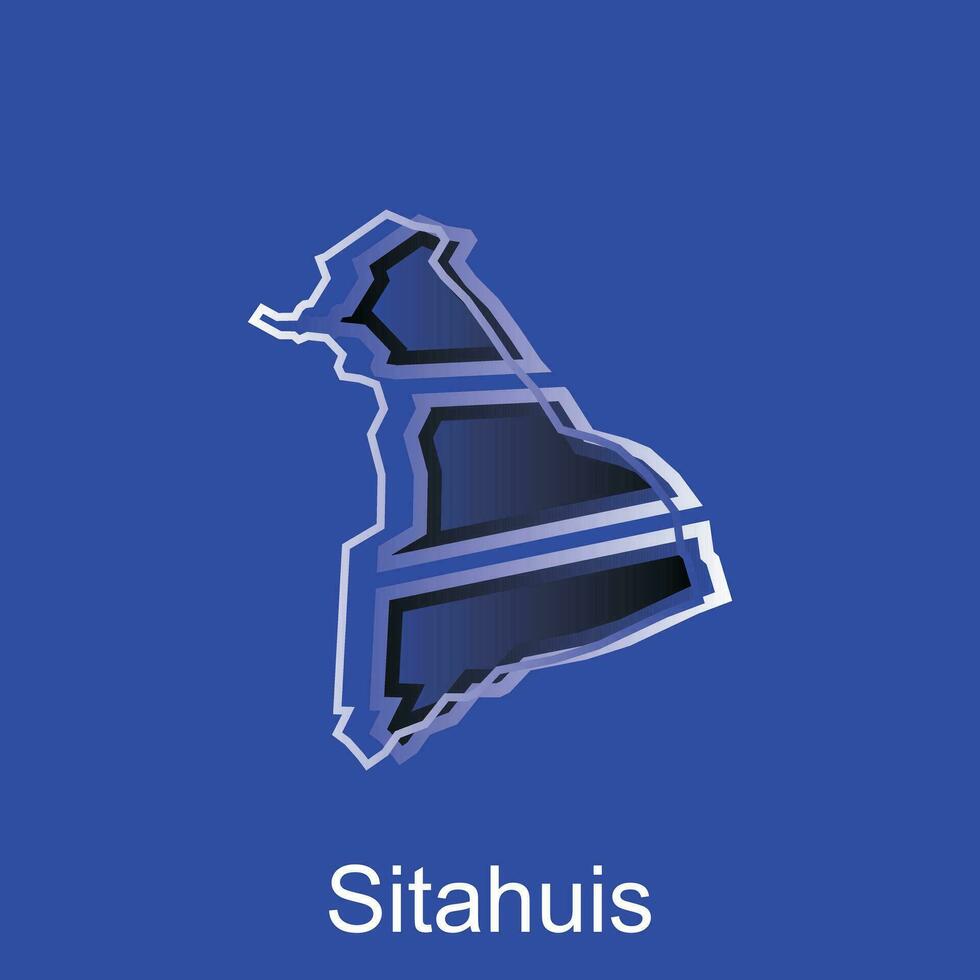 Sitahuis