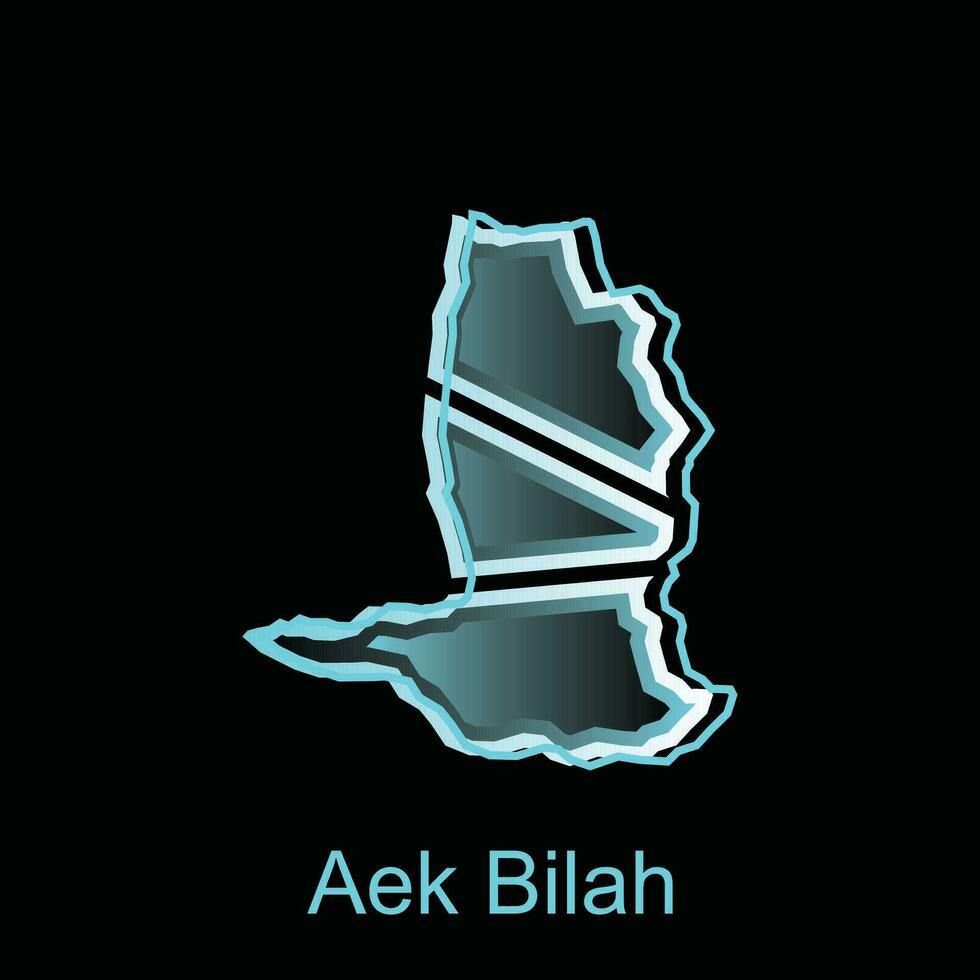 Aek Bilah