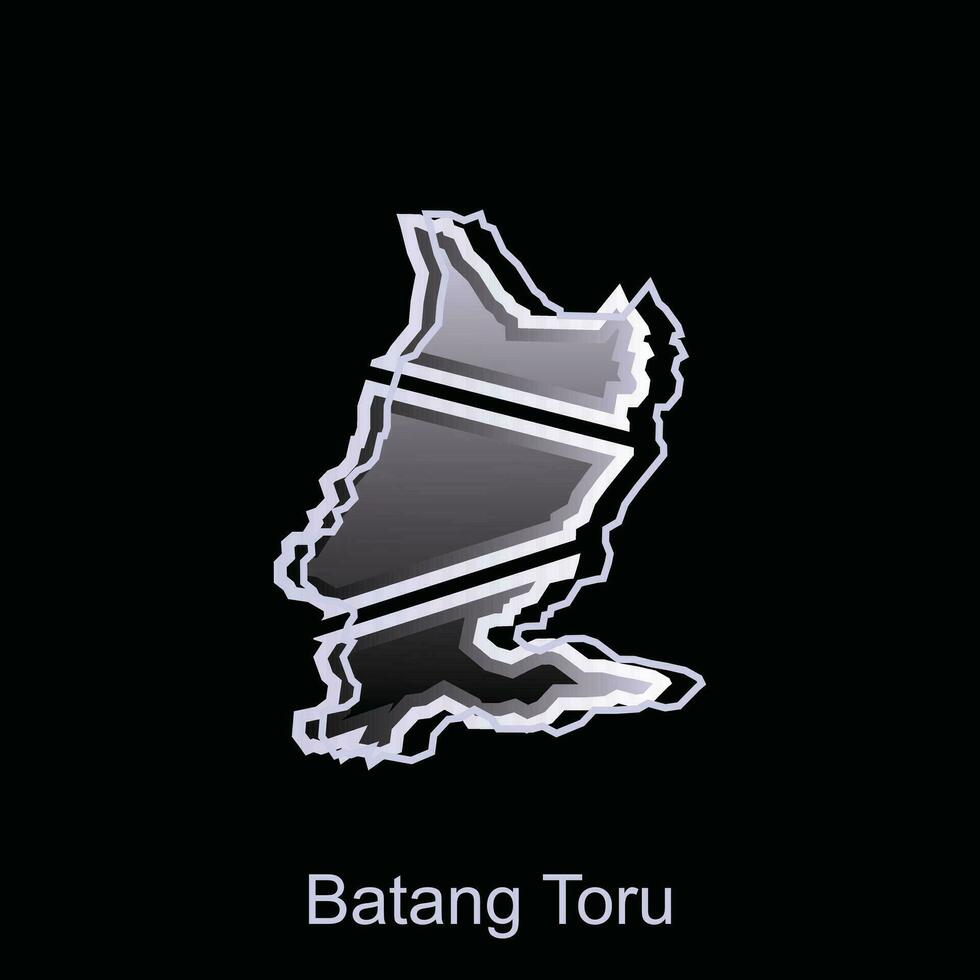 Batang Toru