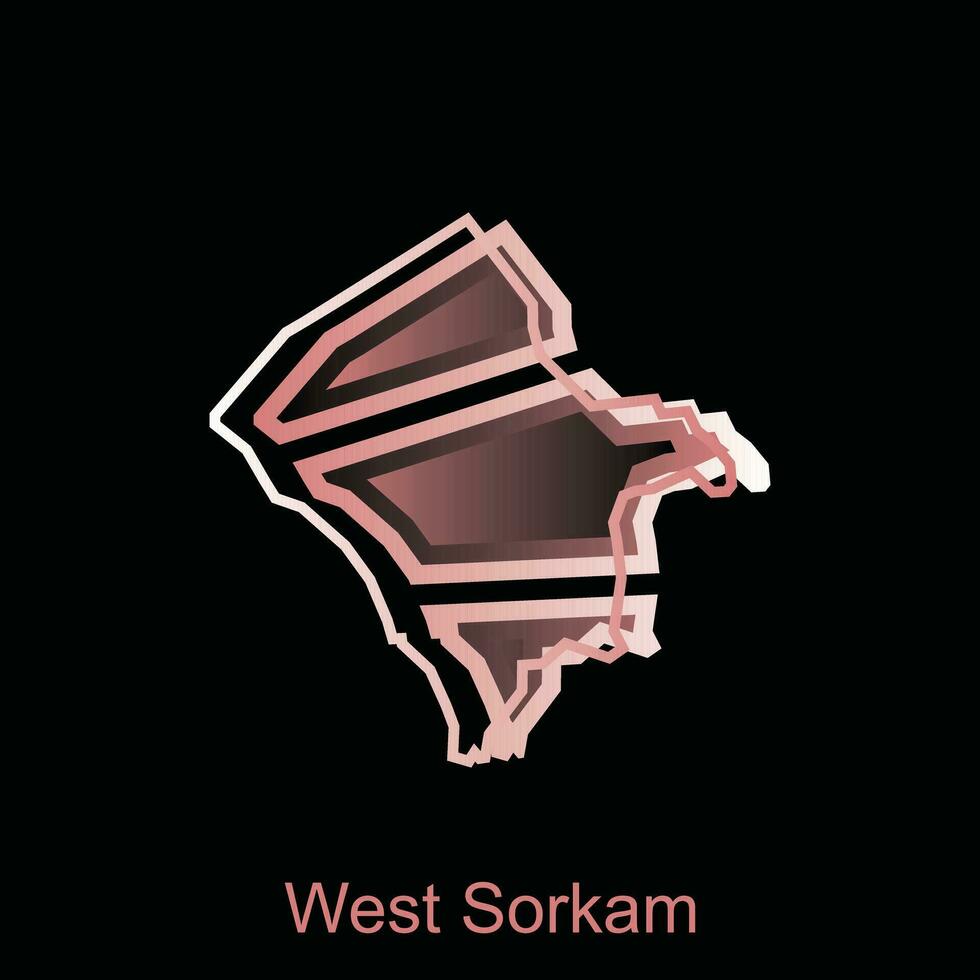 West Sorkam