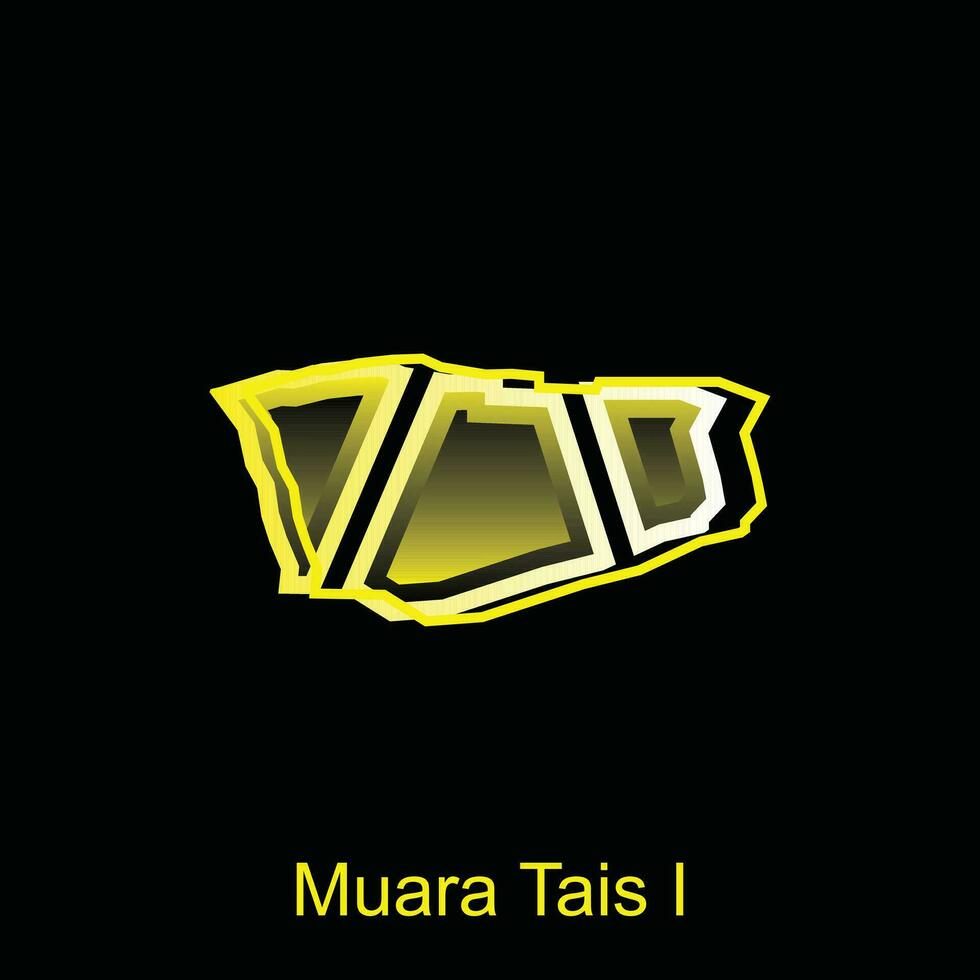 Muara Tais I