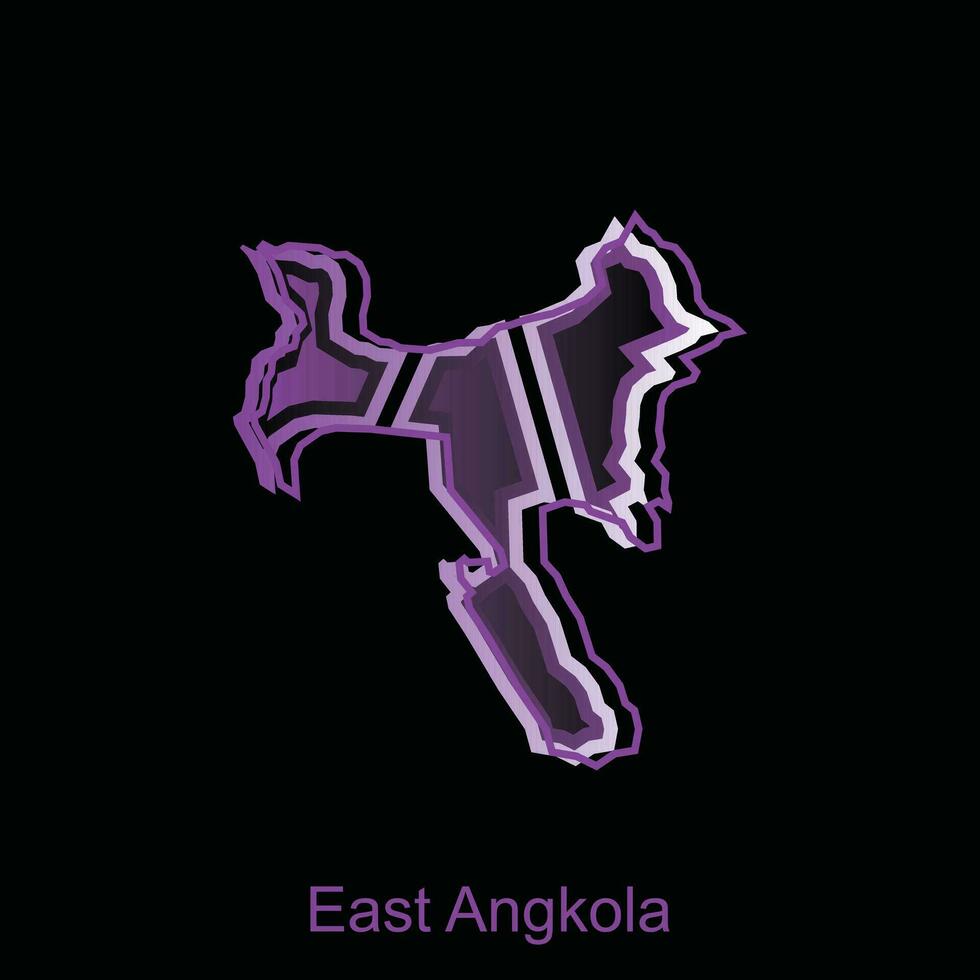 East Angkola