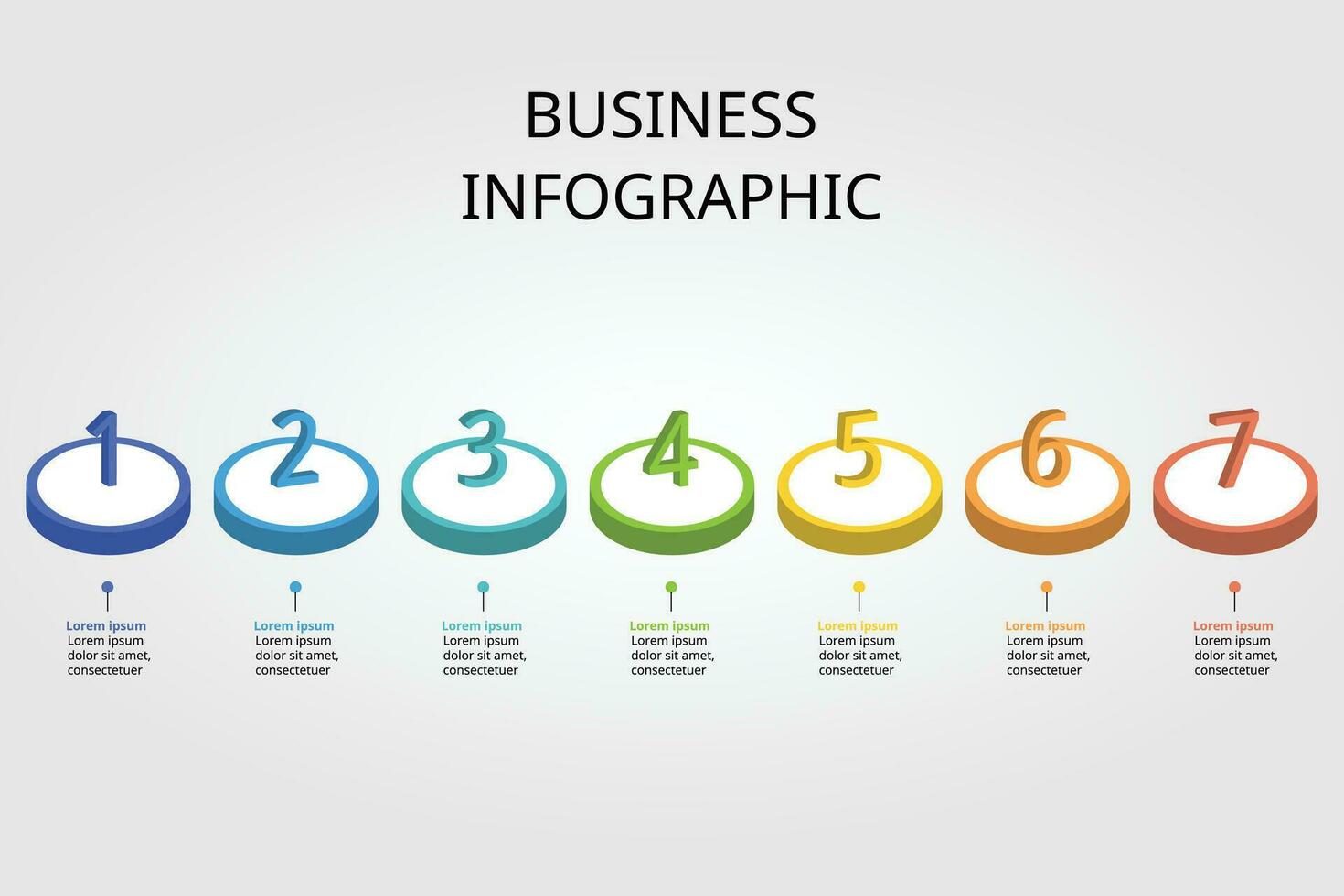 BUSINESS INFOGRAPHIC

1

Lorem ipsum
Lorem ipsum dolor sit amet, consectetuer

2

Lorem ipsum
Lorem ipsum dolor sit amet, consectetuer

3

Lorem ipsum
Lorem ipsum dolor sit amet, consectetuer

4

Lorem ipsum
Lorem ipsum dolor sit amet, consectetuer

5

Lorem ipsum
Lorem ipsum dolor sit amet, consectetuer

6

Lorem ipsum
Lorem ipsum dolor sit amet, consectetuer

7

Lorem ipsum
Lorem ipsum dolor sit amet, consectetuer