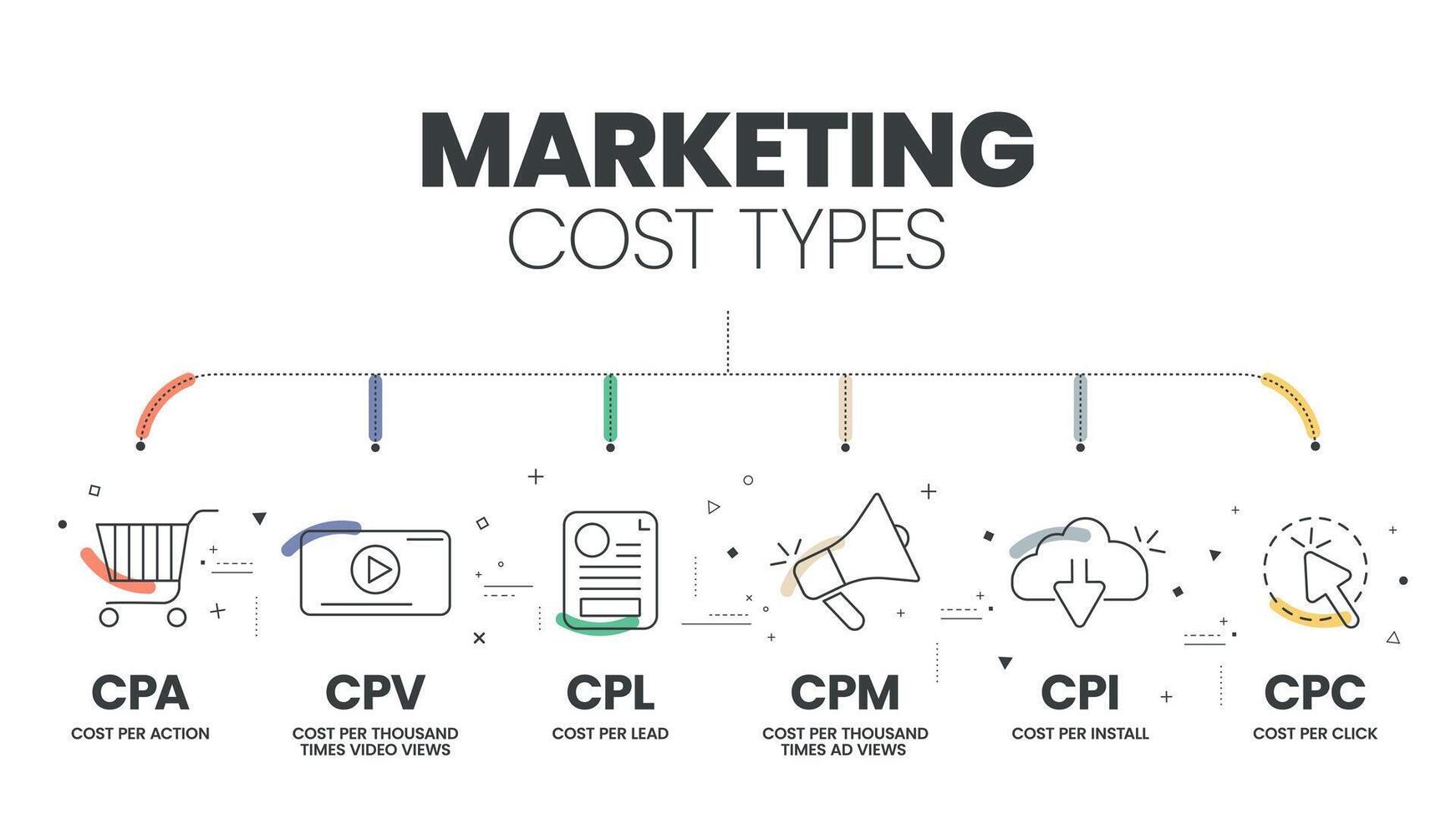 MARKETING
COST TYPES

CPA
COST PER ACTION

CPV
COST PER THOUSAND TIMES VIDEO VIEWS

CPL
COST PER LEAD

CPM
COST PER THOUSAND TIMES AD VIEWS

CPI
COST PER INSTALL

CPC
COST PER CLICK