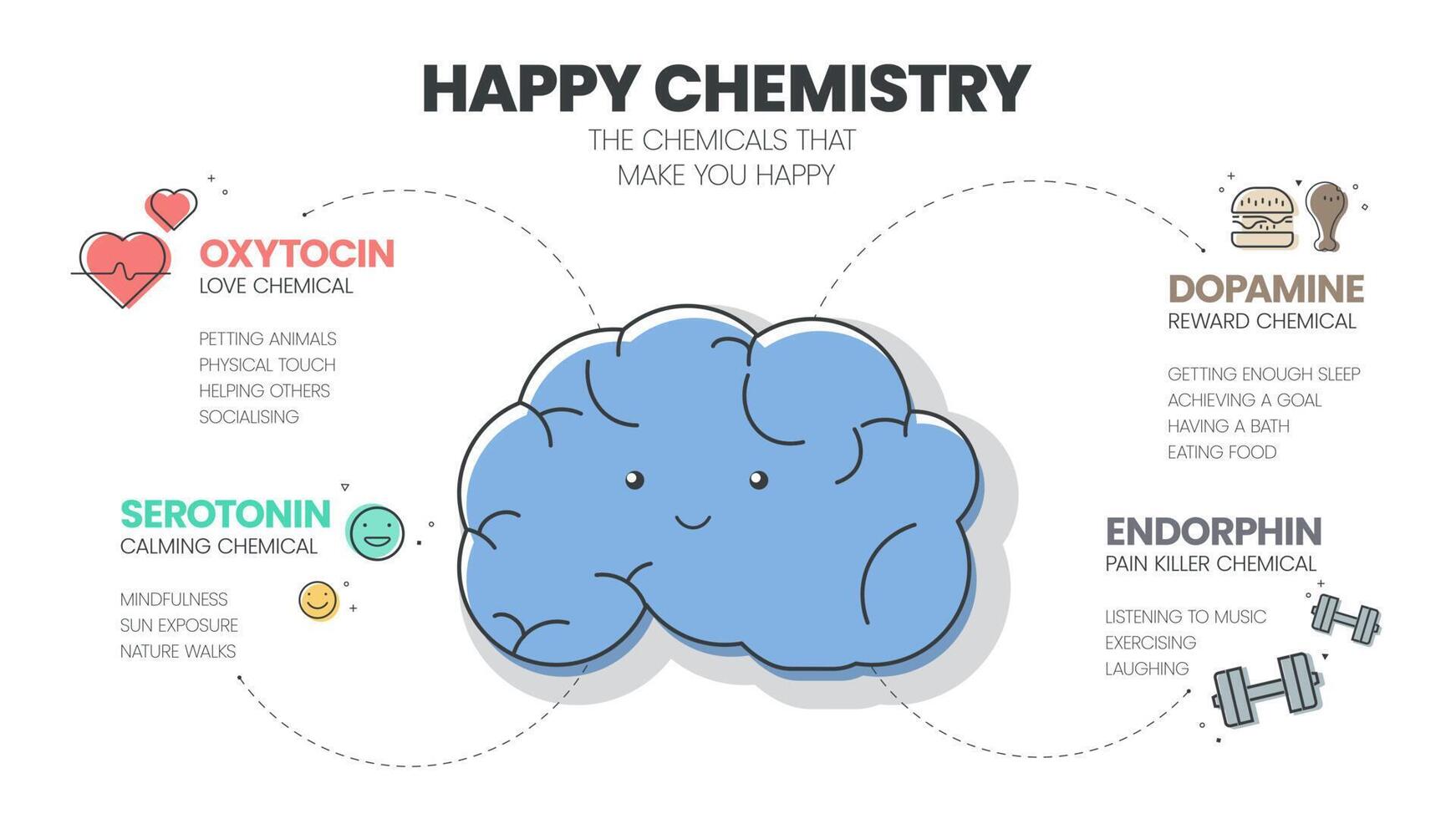 HAPPY CHEMISTRY
THE CHEMICALS THAT MAKE YOU HAPPY

OXYTOCIN
LOVE CHEMICAL

PETTING ANIMALS
PHYSICAL TOUCH
HELPING OTHERS
SOCIALISING

SEROTONIN
CALMING CHEMICAL

MINDFULNESS
SUN EXPOSURE
NATURE WALKS

DOPAMINE
REWARD CHEMICAL

GETTING ENOUGH SLEEP
ACHIEVING A GOAL
HAVING A BATH
EATING FOOD

ENDORPHIN
PAIN KILLER CHEMICAL

LISTENING TO MUSIC
EXERCISING
LAUGHING