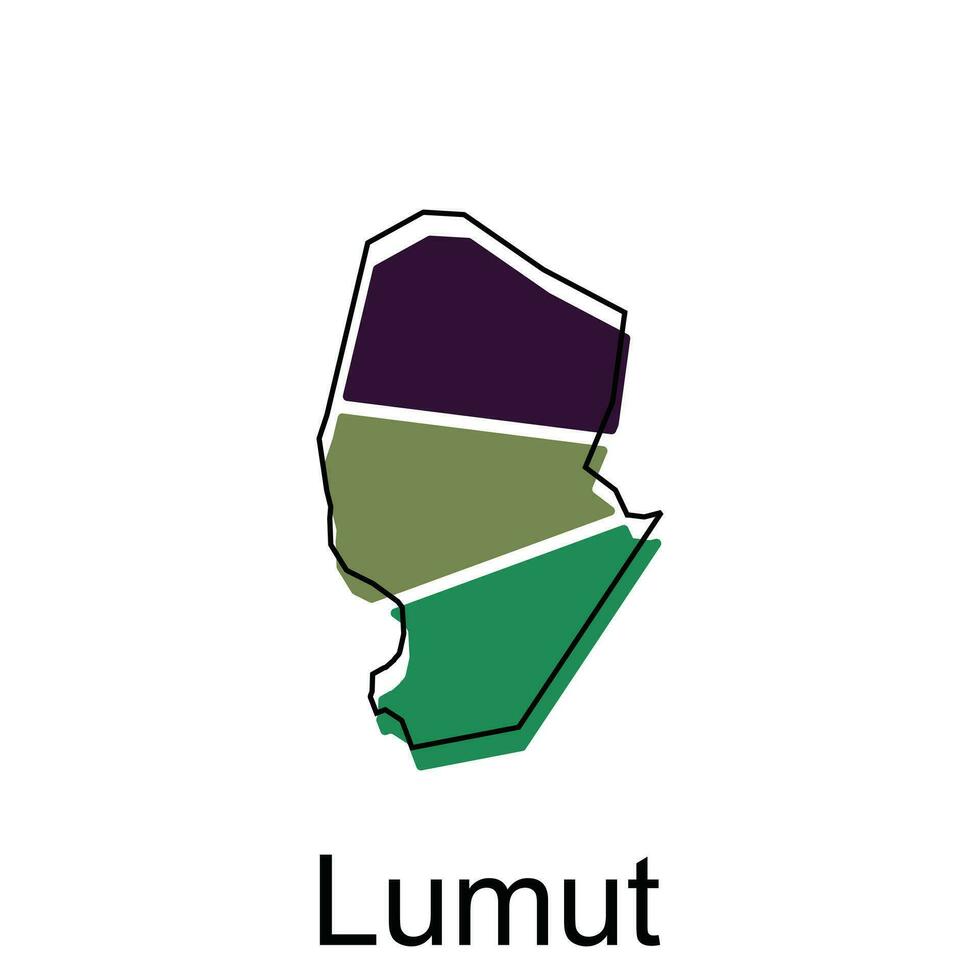 Lumut