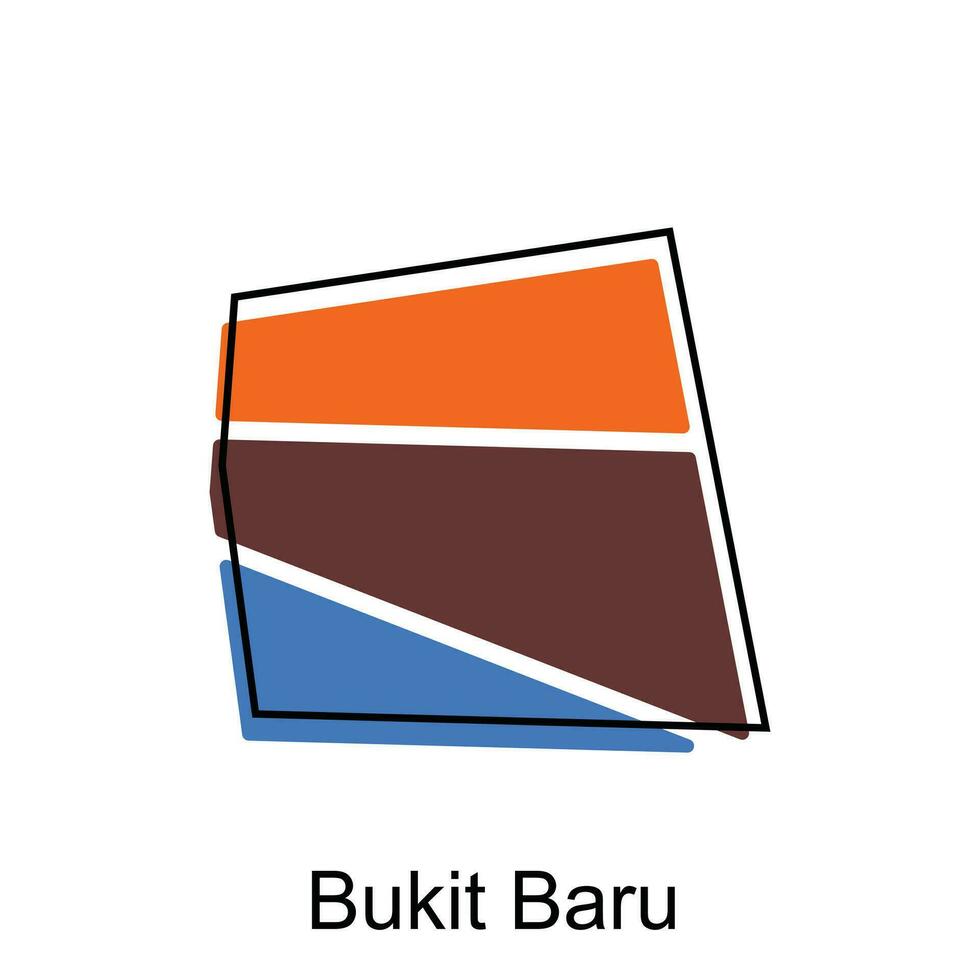 Bukit Baru