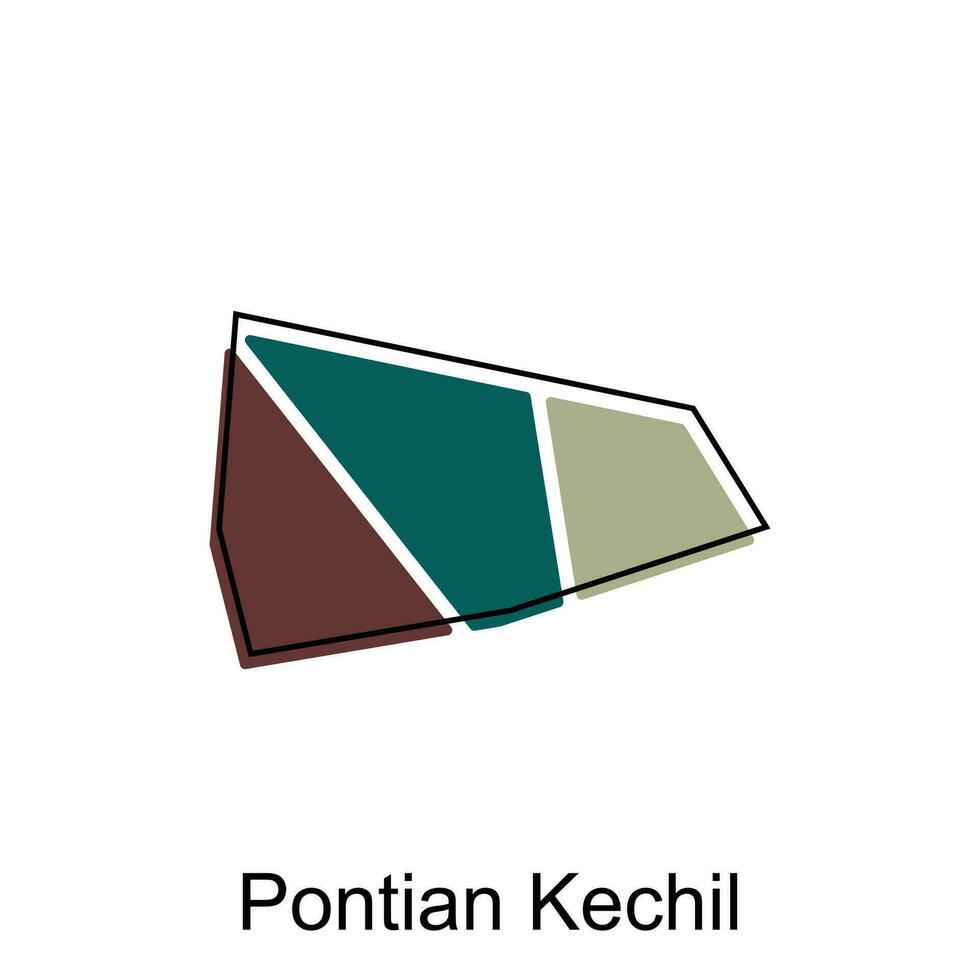 Pontian Kechil