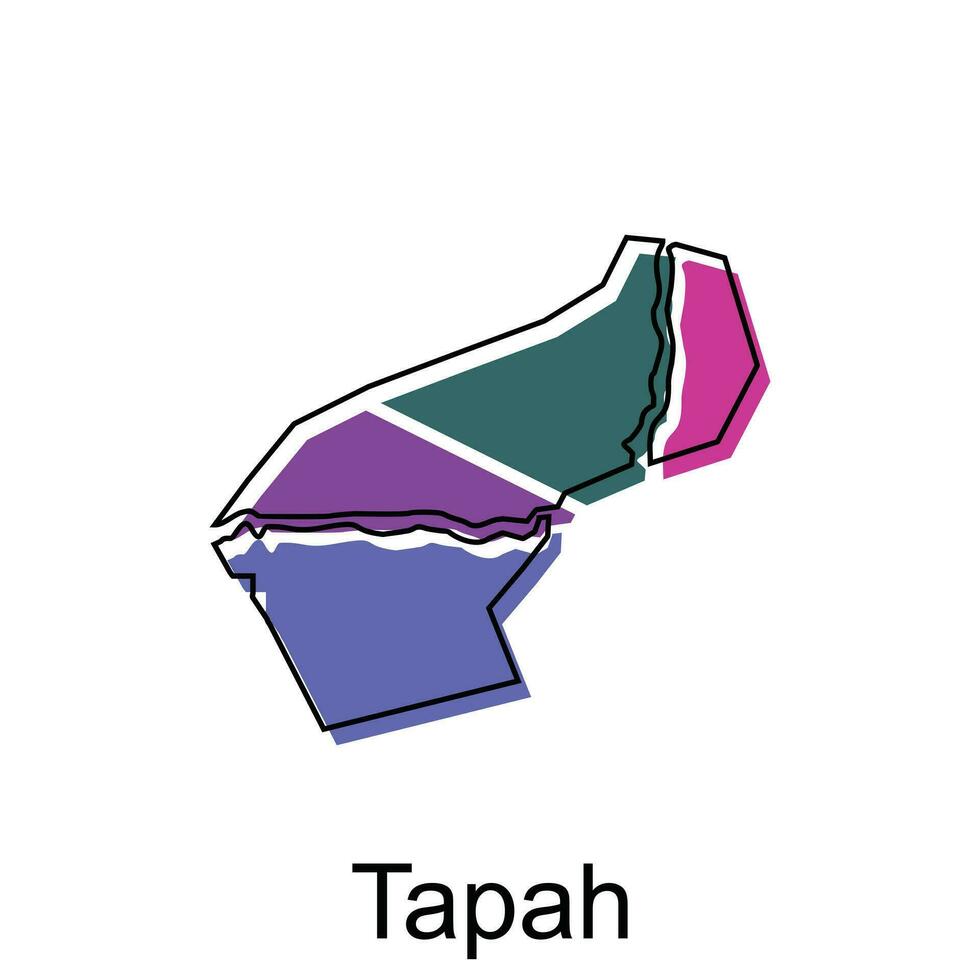 Tapah